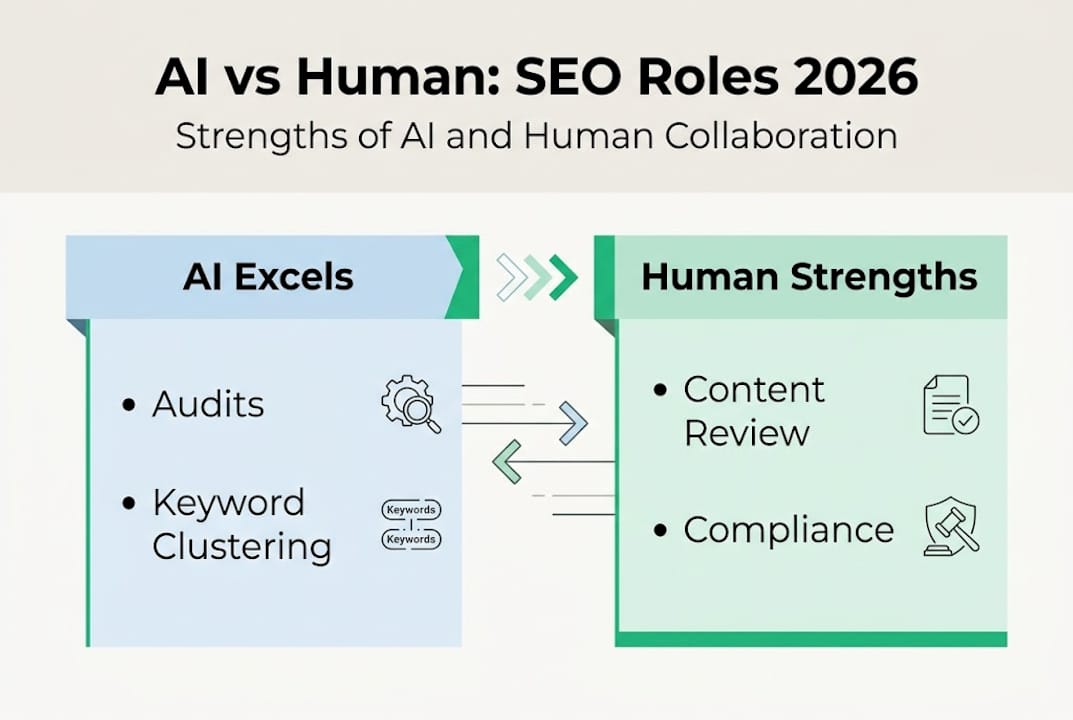 AI vs Human: SEO Roles 2026

Strengths of AI and Human Collaboration

AI Excels

• Audits

• Keyword Clustering

Keywords
Keywords

Human Strengths

• Content Review

• Compliance