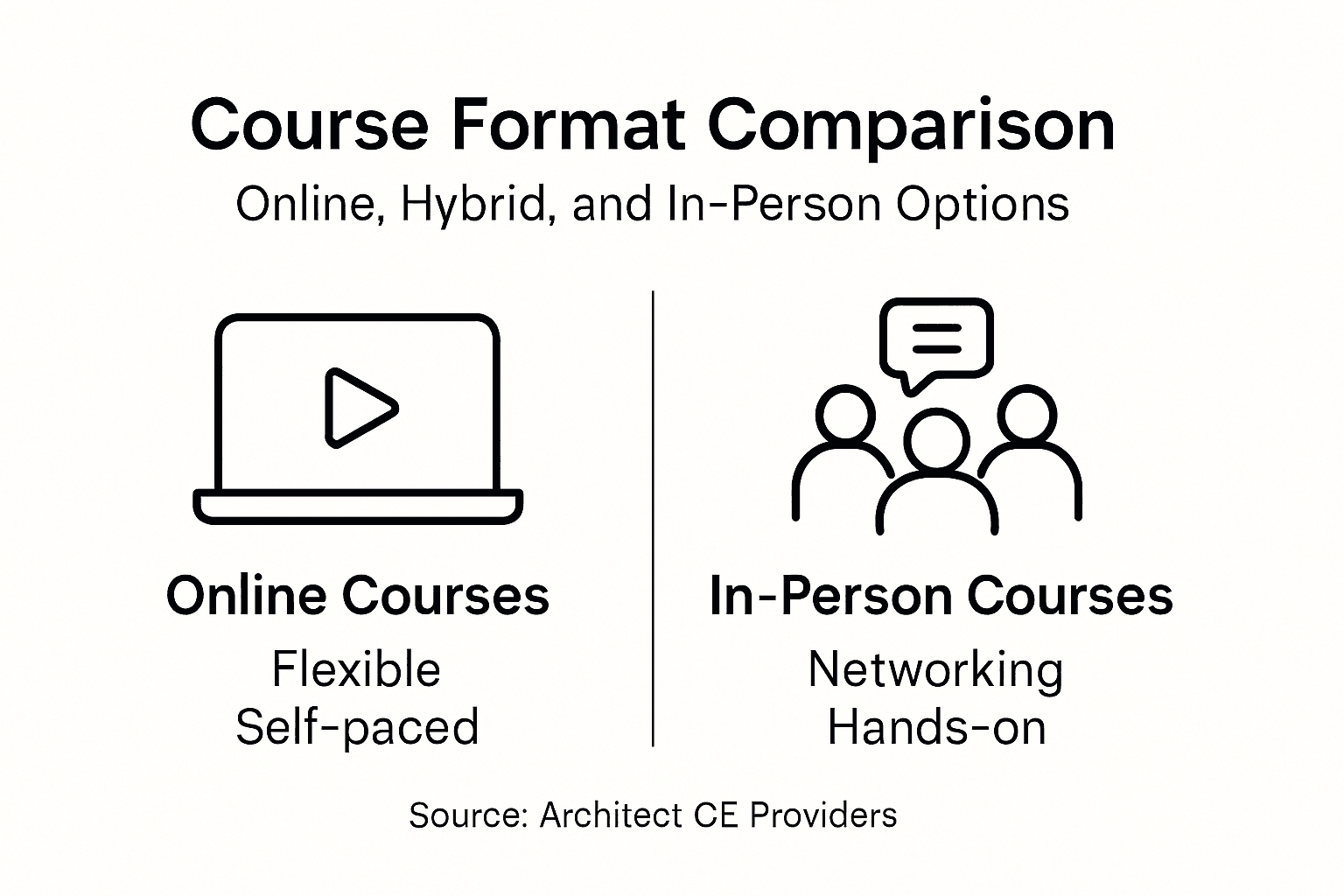 Course Format Comparison

Online, Hybrid, and In-Person Options

Online Courses

Flexible
Self-paced

In-Person Courses

Networking
Hands-on

Source: Architect CE Providers