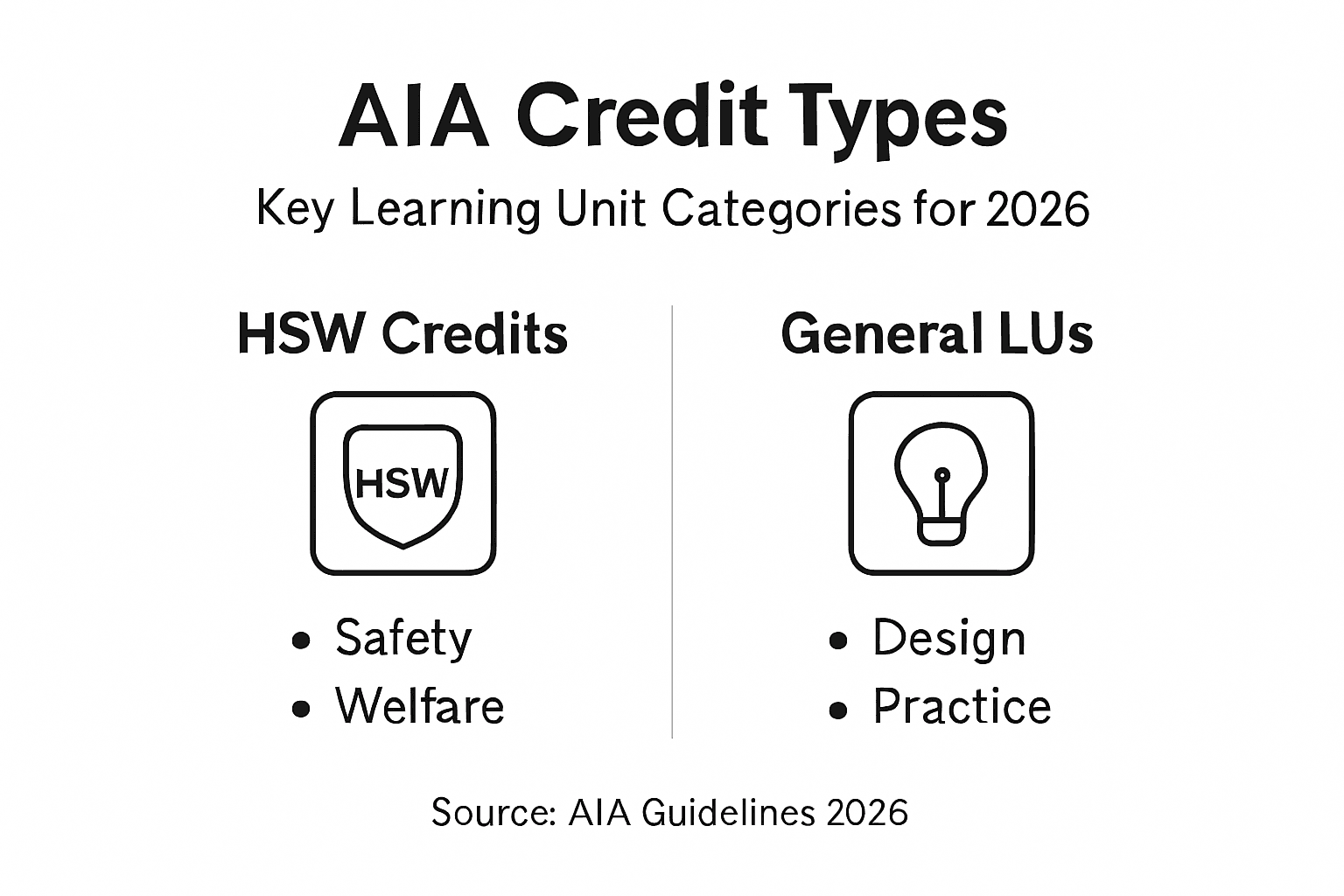 AIA Credit Types

Key Learning Unit Categories for 2026

HSW Credits

HSW

• Safety
• Welfare

General LUs

• Design
• Practice

Source: AIA Guidelines 2026