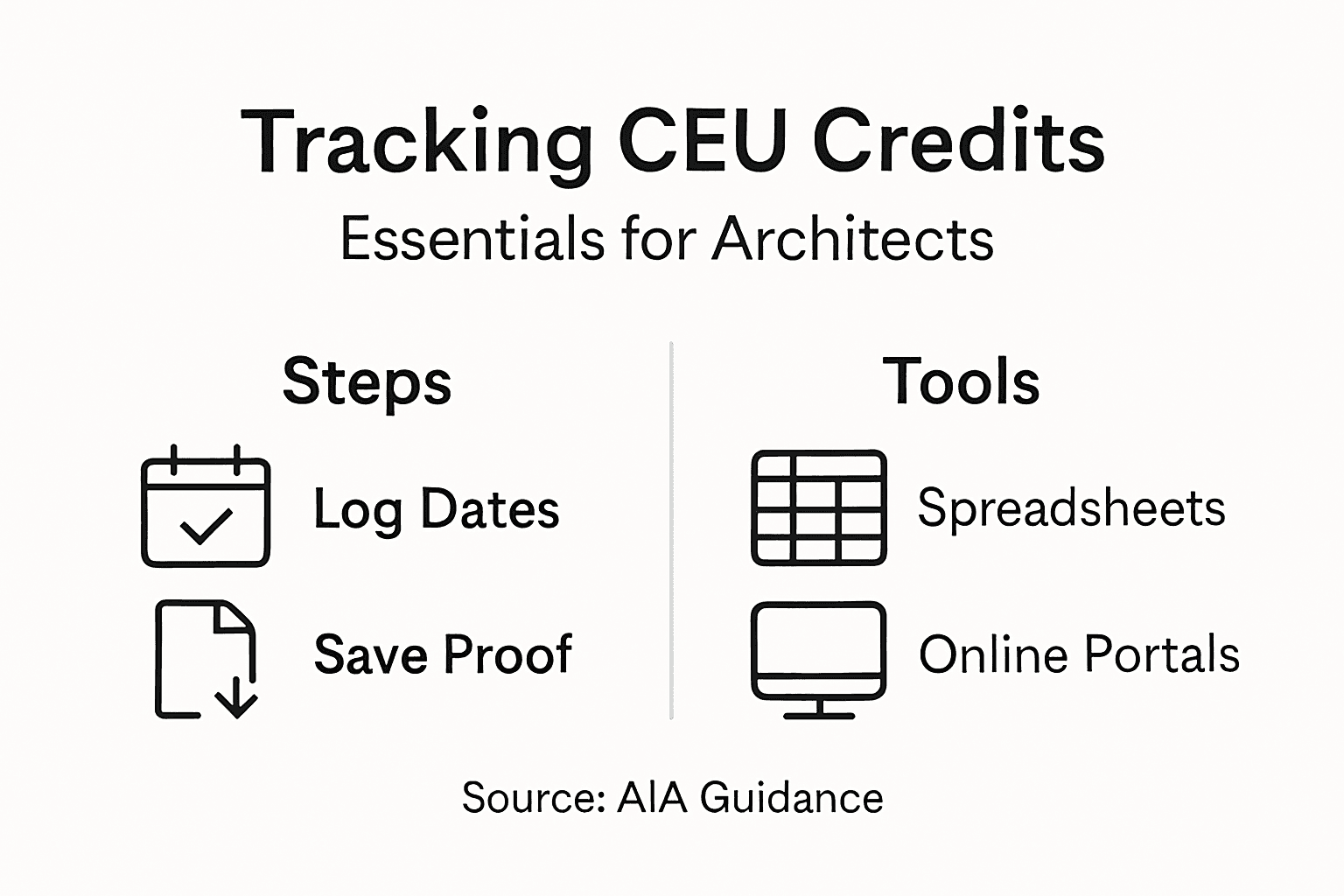 Tracking CEU Credits
Essentials for Architects

Steps

Log Dates

Save Proof

Tools

Spreadsheets

Online Portals

Source: AIA Guidance