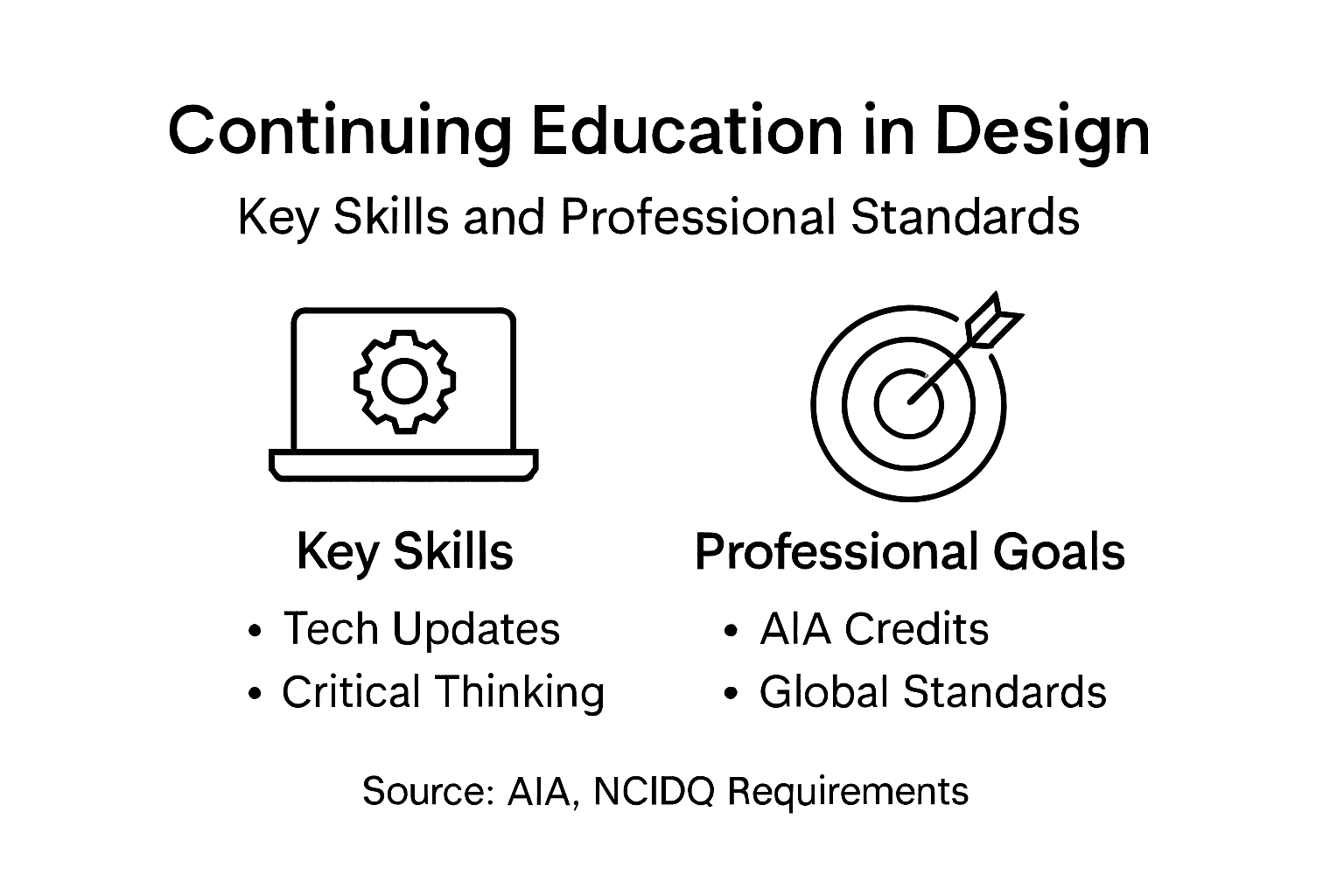 Continuing Education in Design

Key Skills and Professional Standards

Key Skills

• Tech Updates
• Critical Thinking

Professional Goals

• AIA Credits
• Global Standards

Source: AIA, NCIDQ Requirements