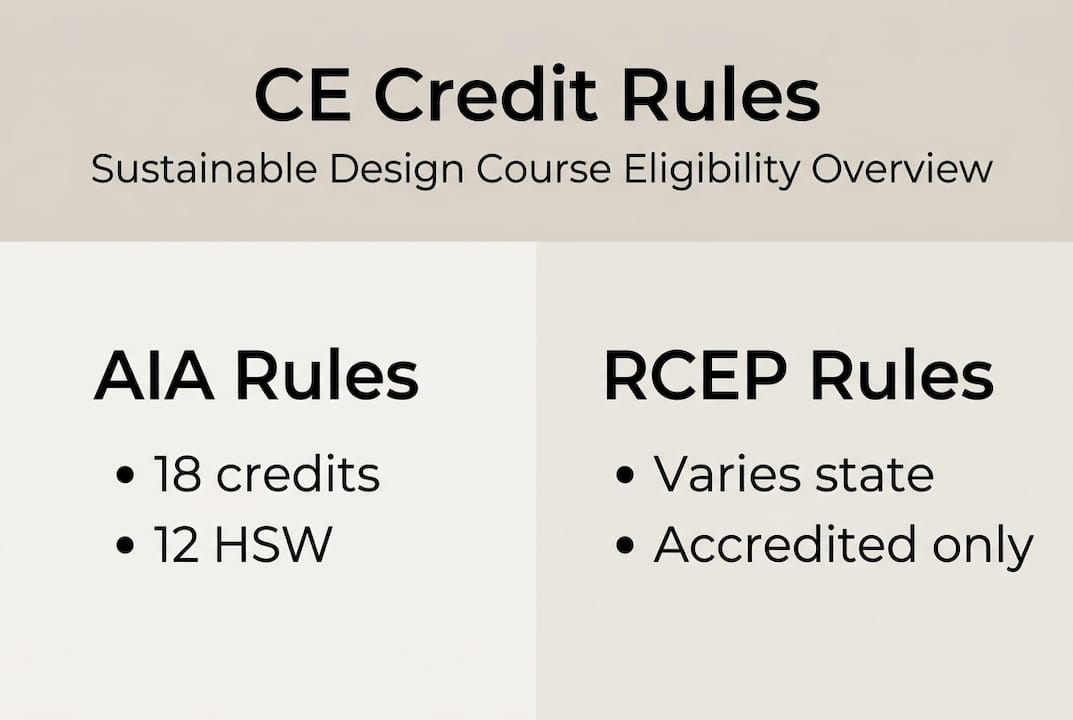 CE Credit Rules
Sustainable Design Course Eligibility Overview

AIA Rules
• 18 credits
• 12 HSW

RCEP Rules
• Varies state
• Accredited only