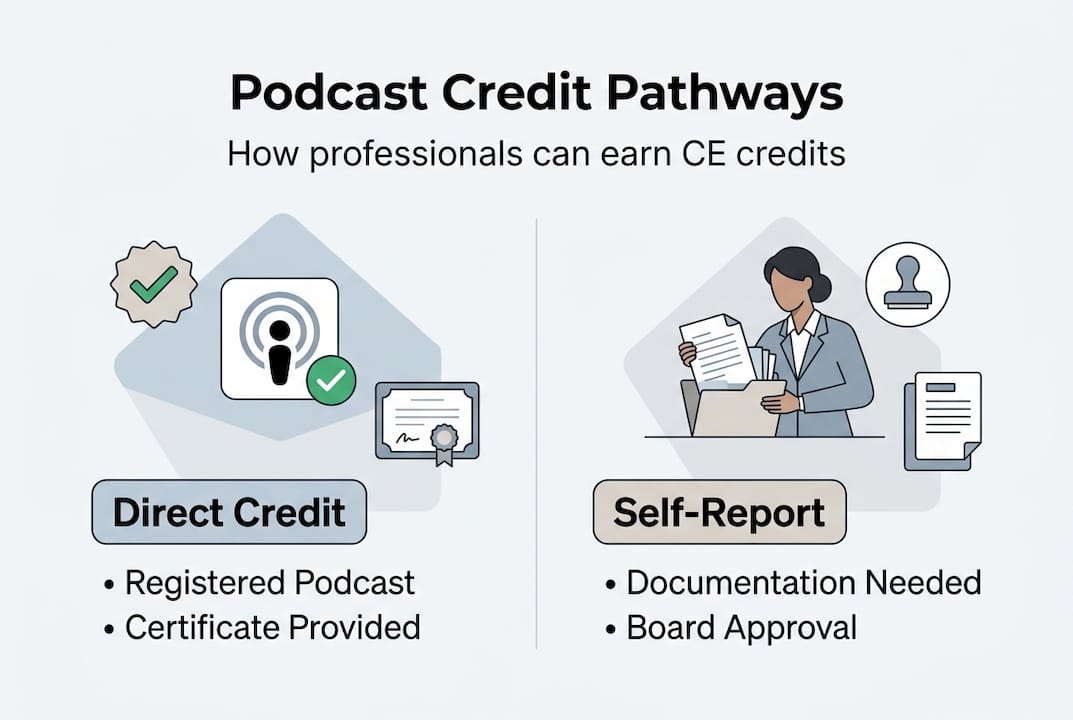 Podcast Credit Pathways

How professionals can earn CE credits

Direct Credit

• Registered Podcast
• Certificate Provided

Self-Report

• Documentation Needed
• Board Approval