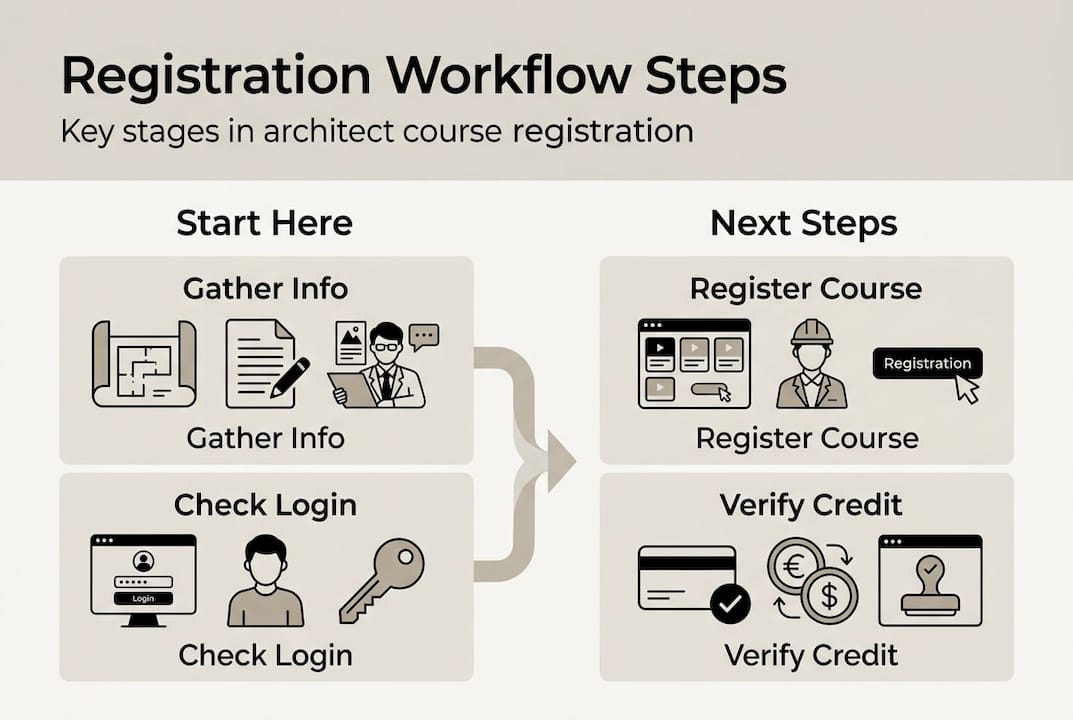 Registration Workflow Steps

Key stages in architect course registration

Start Here

Gather Info

Gather Info

Check Login

Login

Check Login

Next Steps

Register Course

Registration

Register Course

Verify Credit

€

$

Verify Credit