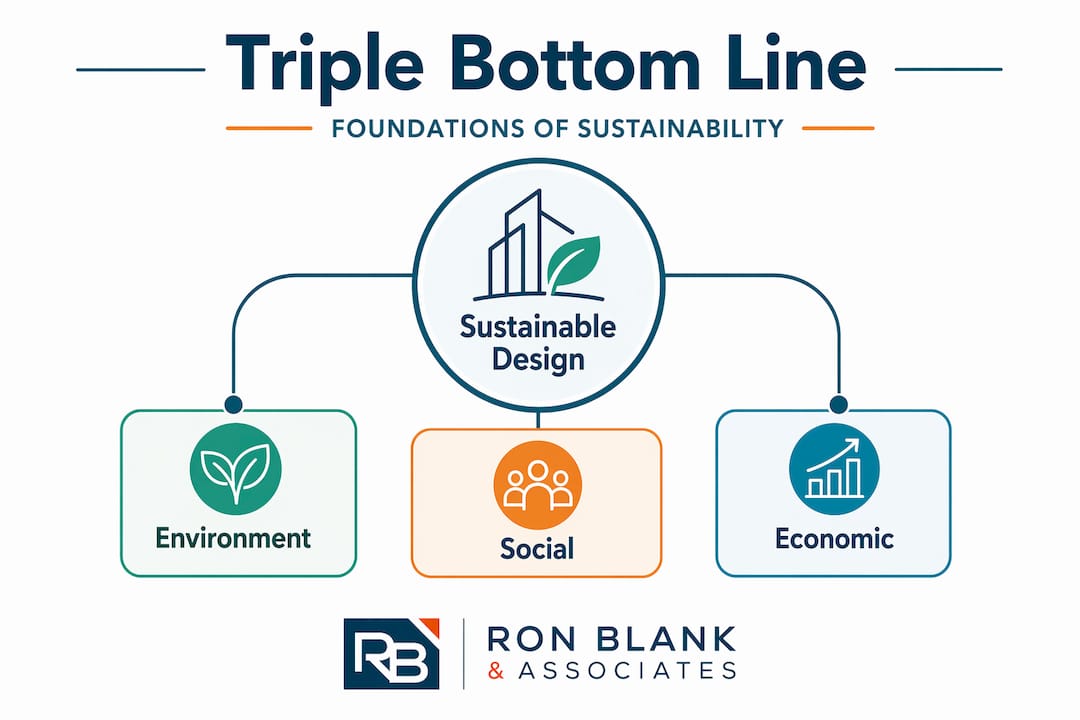 Triple Bottom Line

FOUNDATIONS OF SUSTAINABILITY

Sustainable Design

Environment

Social

Economic

RB

RON BLANK
& ASSOCIATES