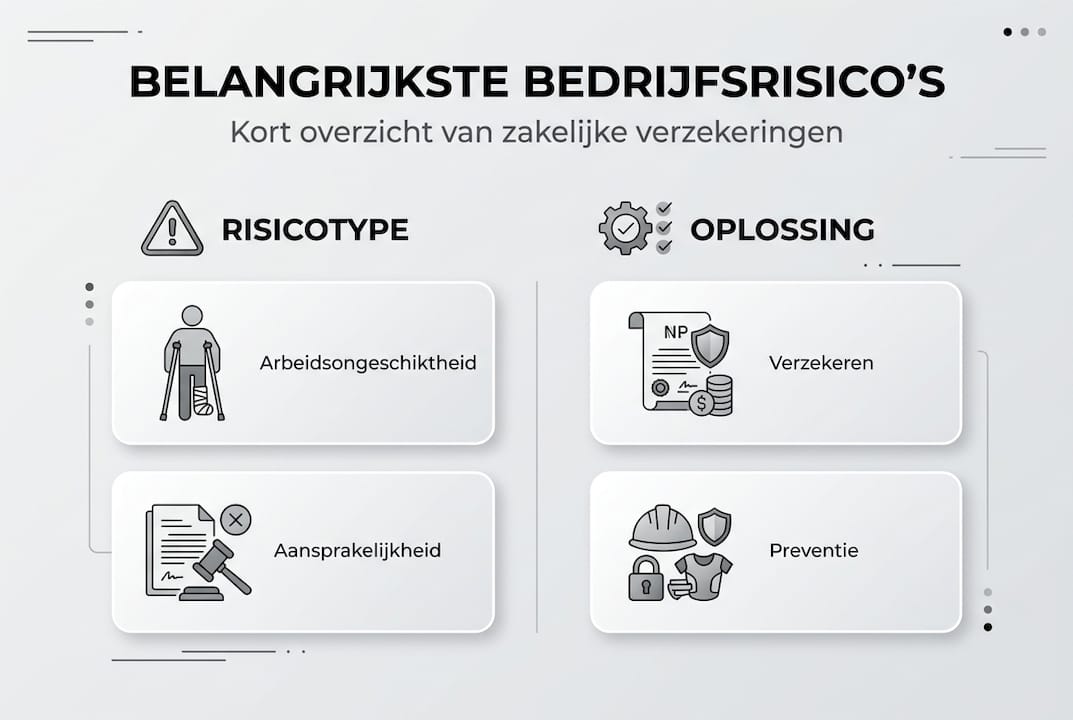 BELANGRIJKSTE BEDRIJFSRISICO'S
Kort overzicht van zakelijke verzekeringen

RISICOTYPE

Arbeidsongeschiktheid

Aansprakelijkheid

OPLOSSING

NP

Verzekeren

Preventie