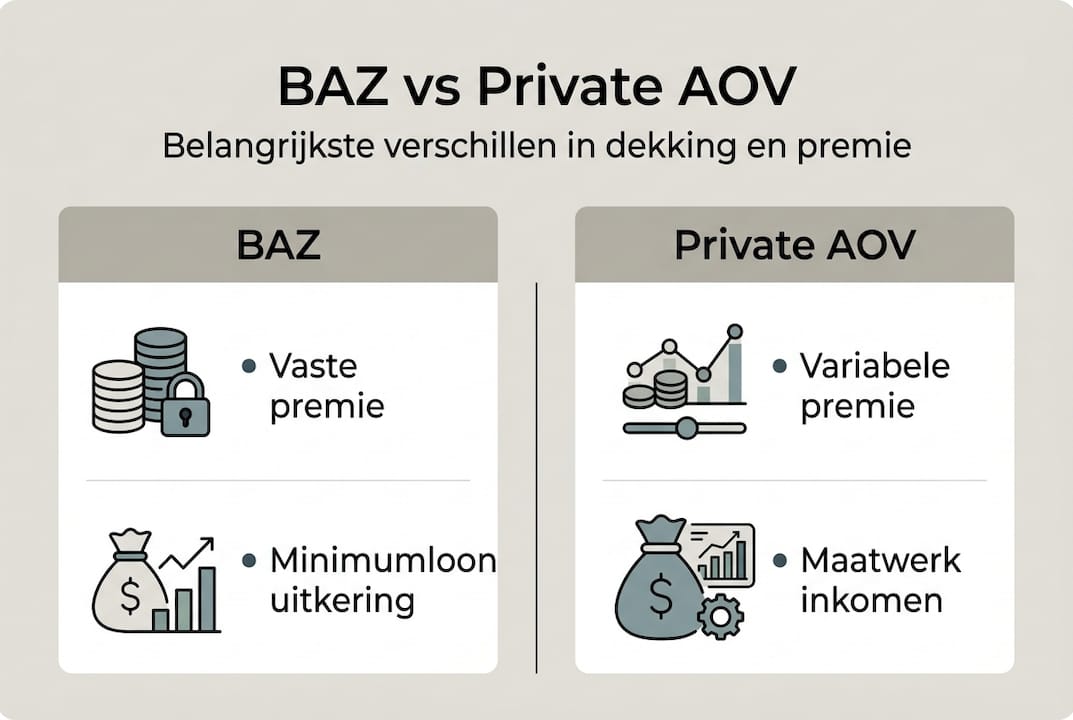 BAZ vs Private AOV

Belangrijkste verschillen in dekking en premie

BAZ

• Vaste premie

• Minimumloon uitkering

Private AOV

• Variabele premie

• Maatwerk inkomen