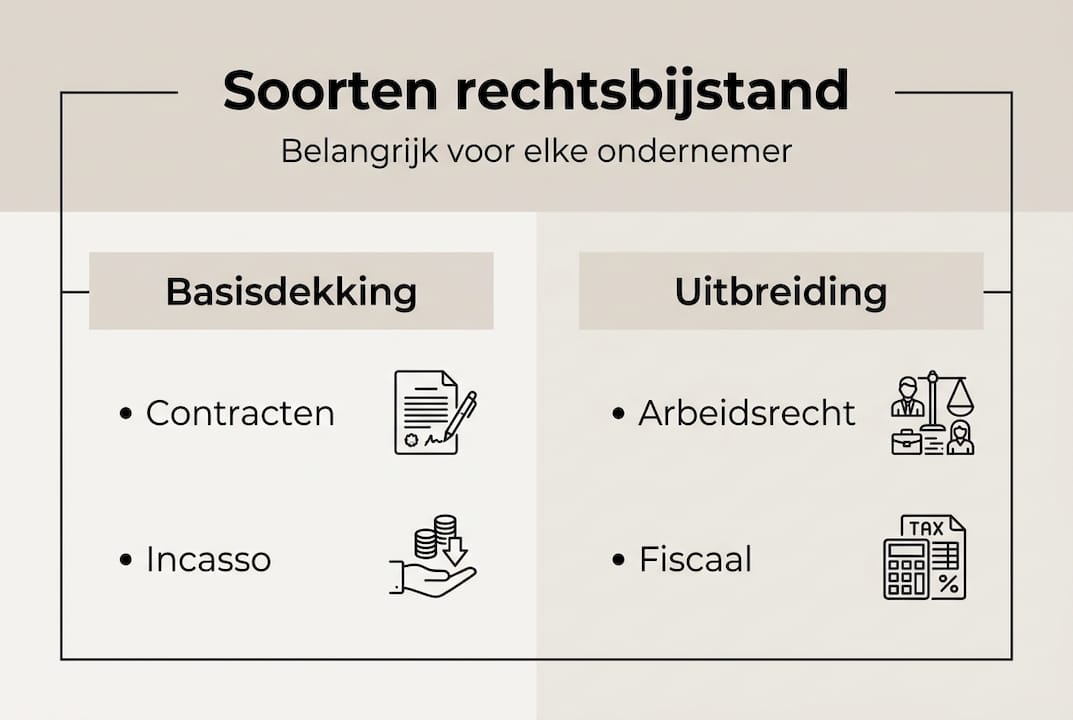 Soorten rechtsbijstand

Belangrijk voor elke ondernemer

Basisdekking

• Contracten

• Incasso

Uitbreiding

• Arbeidsrecht

• Fiscaal

TAX

%