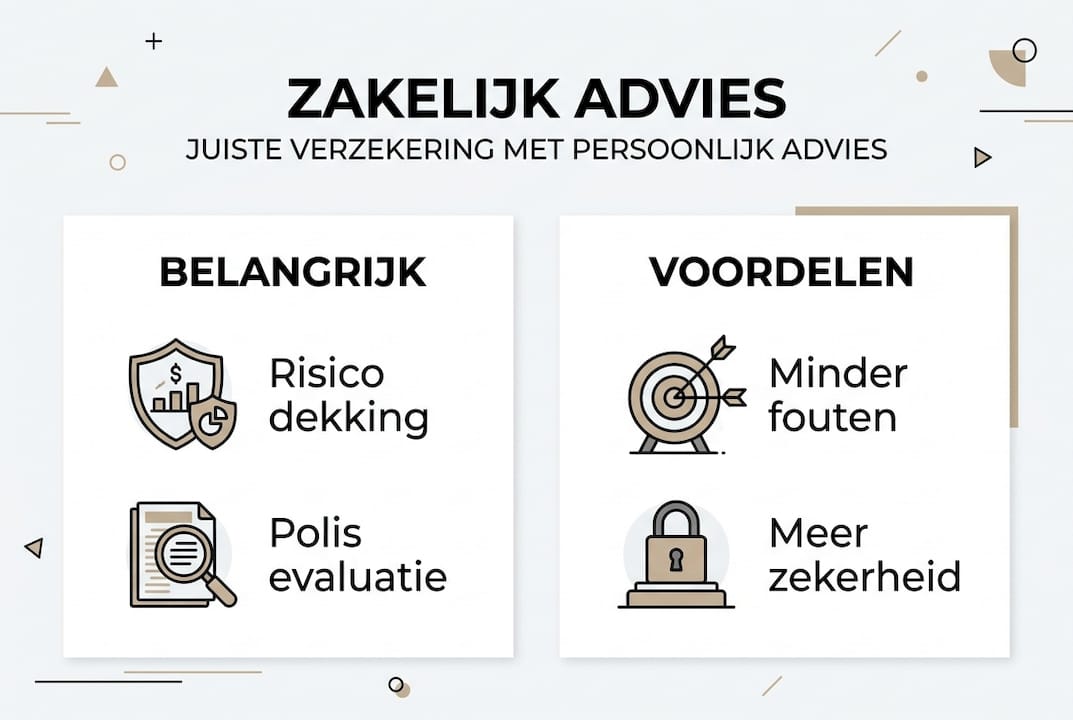 ZAKELIJK ADVIES
JUISTE VERZEKERING MET PERSOONLIJK ADVIES

BELANGRIJK

Risico dekking

Polis evaluatie

VOORDELEN

Minder fouten

Meer zekerheid