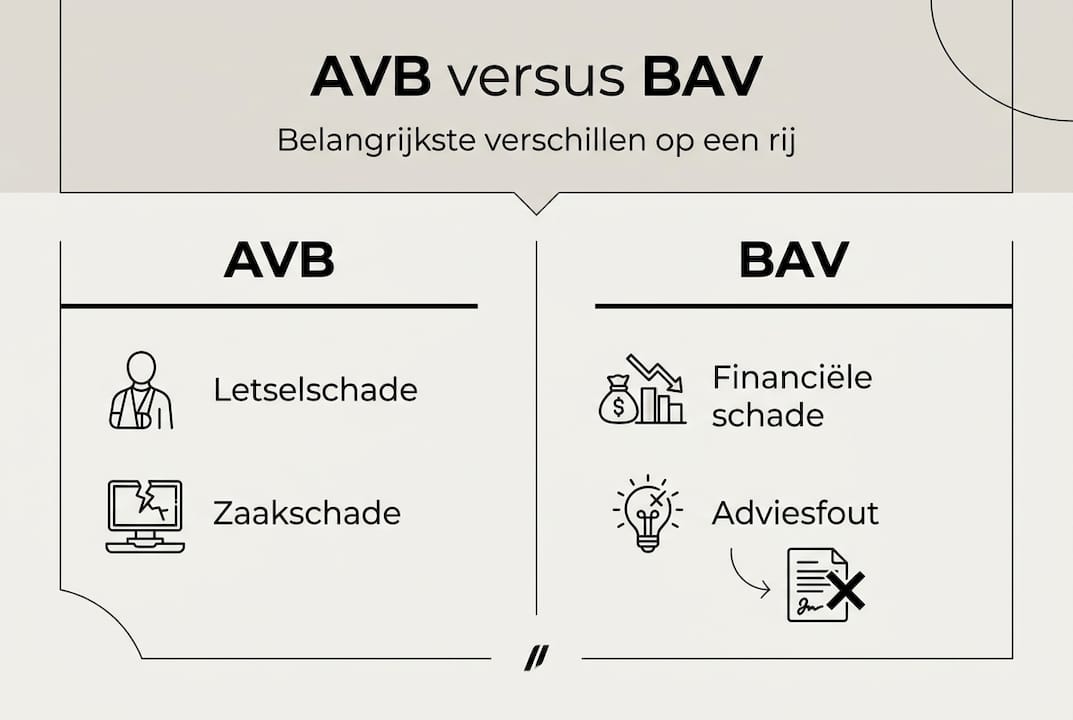 AVB versus BAV

Belangrijkste verschillen op een rij

AVB

Letselschade

Zaakschade

BAV

Financiële schade

Adviesfout