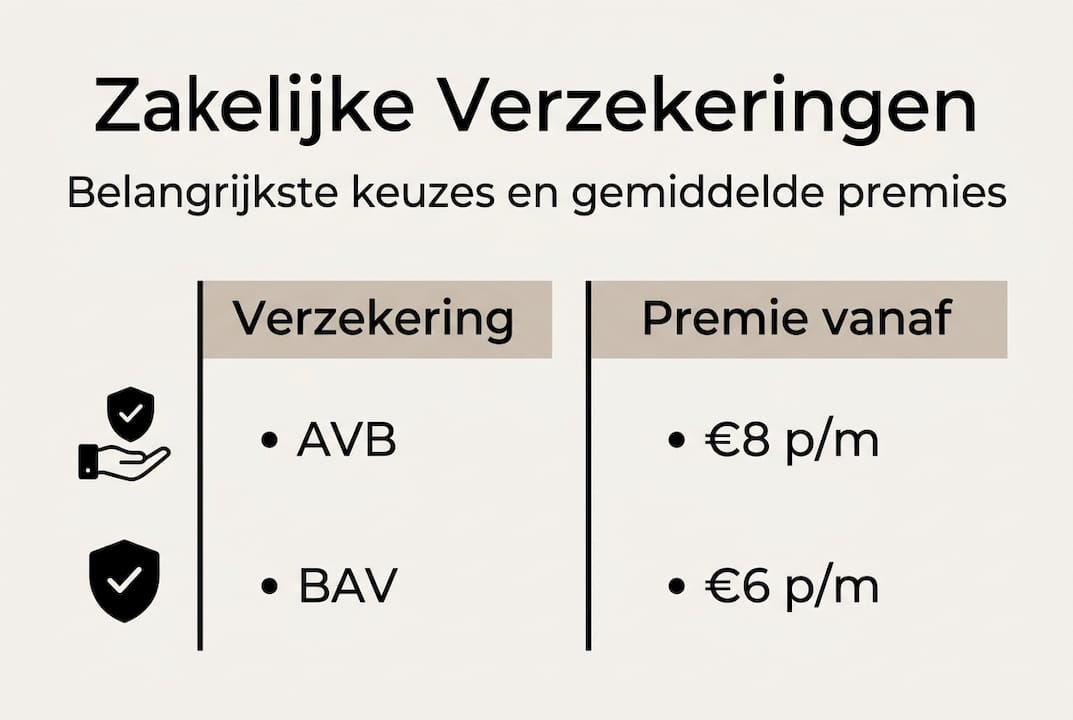 Zakelijke Verzekeringen

Belangrijkste keuzes en gemiddelde premies

| Verzekering | Premie vanaf |
|---|---|
| • AVB | • €8 p/m |
| • BAV | • €6 p/m |