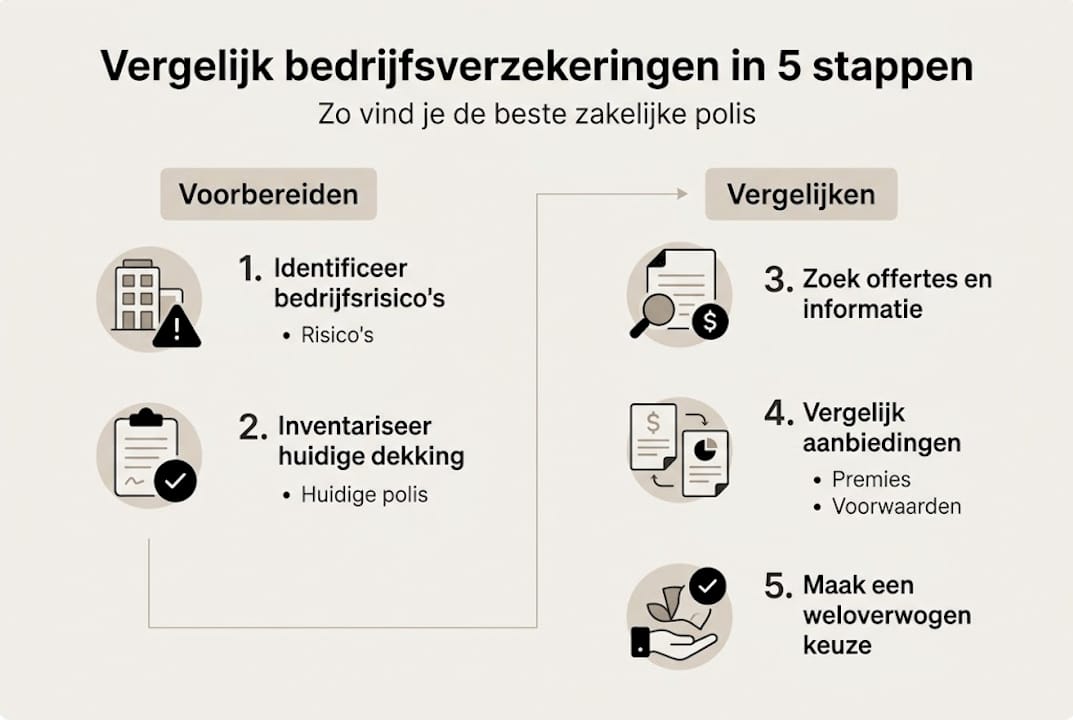 Vergelijk bedrijfsverzekeringen in 5 stappen

Zo vind je de beste zakelijke polis

Voorbereiden

1. Identificeer bedrijfsrisico's
• Risico's

2. Inventariseer huidige dekking
• Huidige polis

Vergelijken

3. Zoek offertes en informatie

4. Vergelijk aanbiedingen
• Premies
• Voorwaarden

5. Maak een weloverwogen keuze