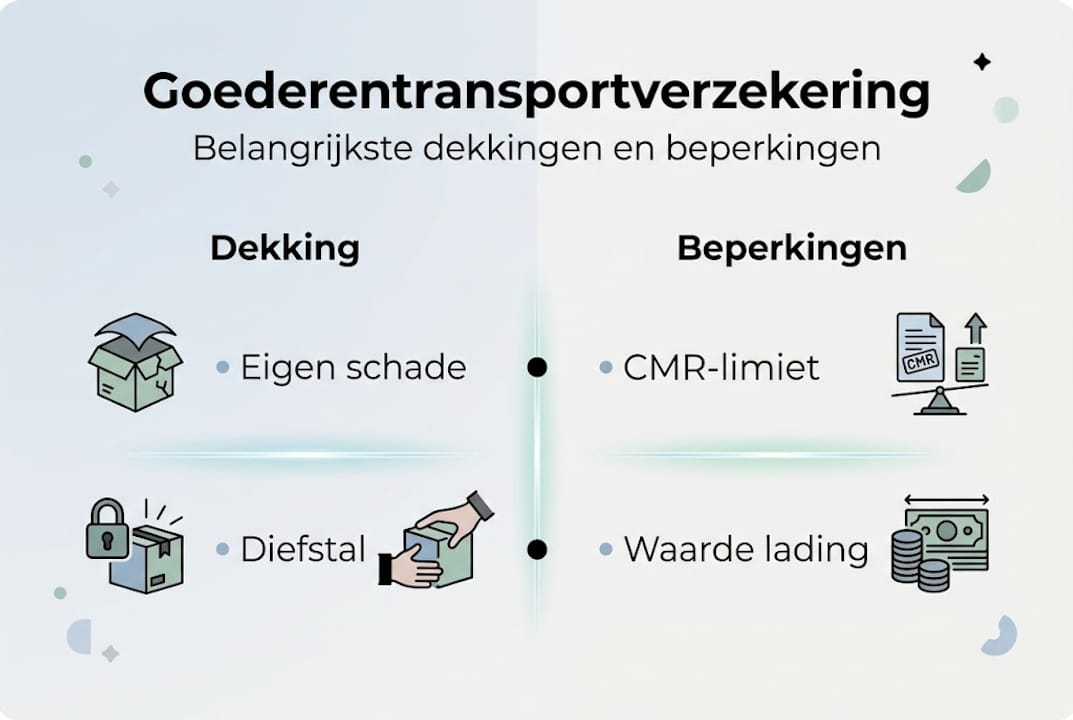 Goederentransportverzekering
Belangrijkste dekkingen en beperkingen

Dekking

• Eigen schade

• Diefstal

Beperkingen

• CMR-limiet

CMR

• Waarde lading