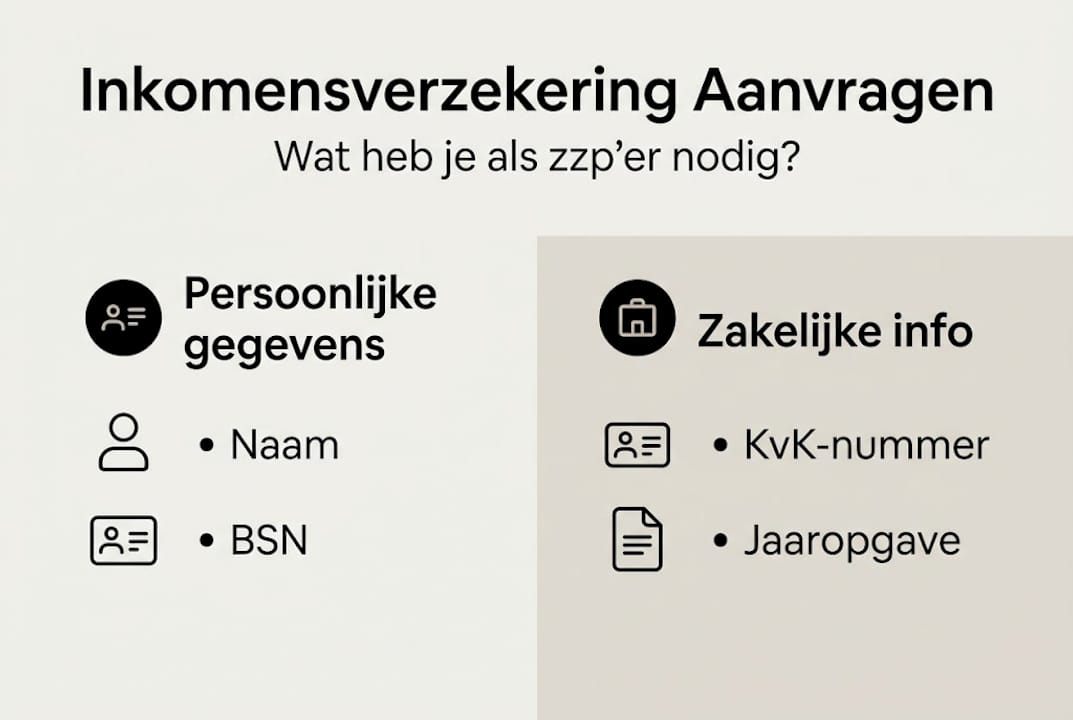 Inkomensverzekering Aanvragen

Wat heb je als zzp'er nodig?

Persoonlijke gegevens

• Naam

• BSN

Zakelijke info

• KvK-nummer

• Jaaropgave