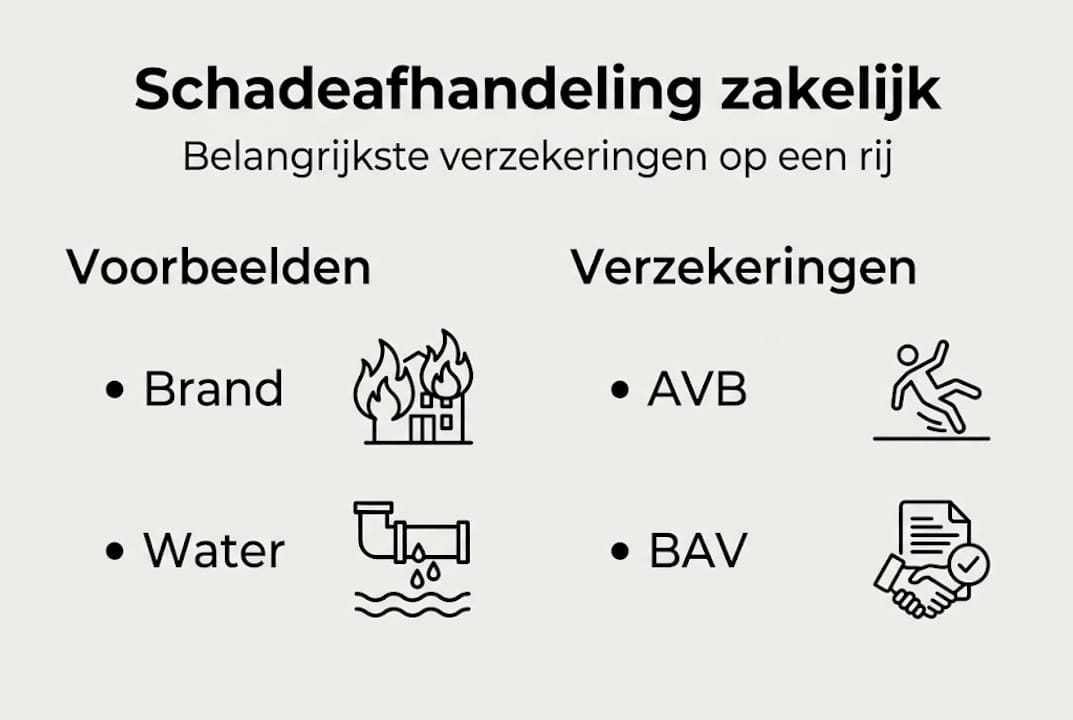 Schadeafhandeling zakelijk

Belangrijkste verzekeringen op een rij

Voorbeelden

• Brand

• Water

Verzekeringen

• AVB

• BAV