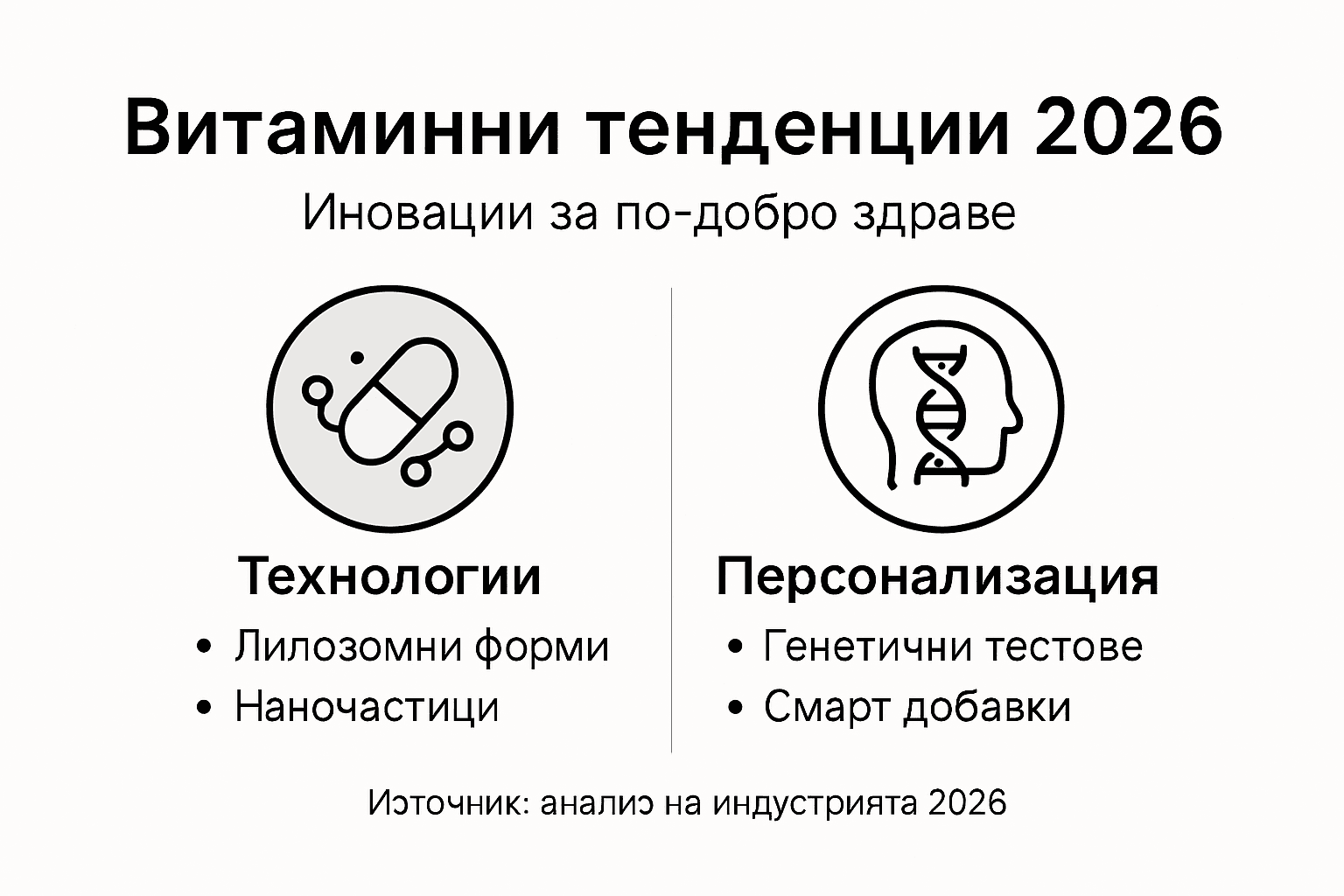 Витаминни тенденции 2026

Иновации за по-добро здраве

Технологии

• Лилозомни форми
• Наночастици

Персонализация

• Генетични тестове
• Смарт добавки

Иэточник: аналиэ на индустрията 2026