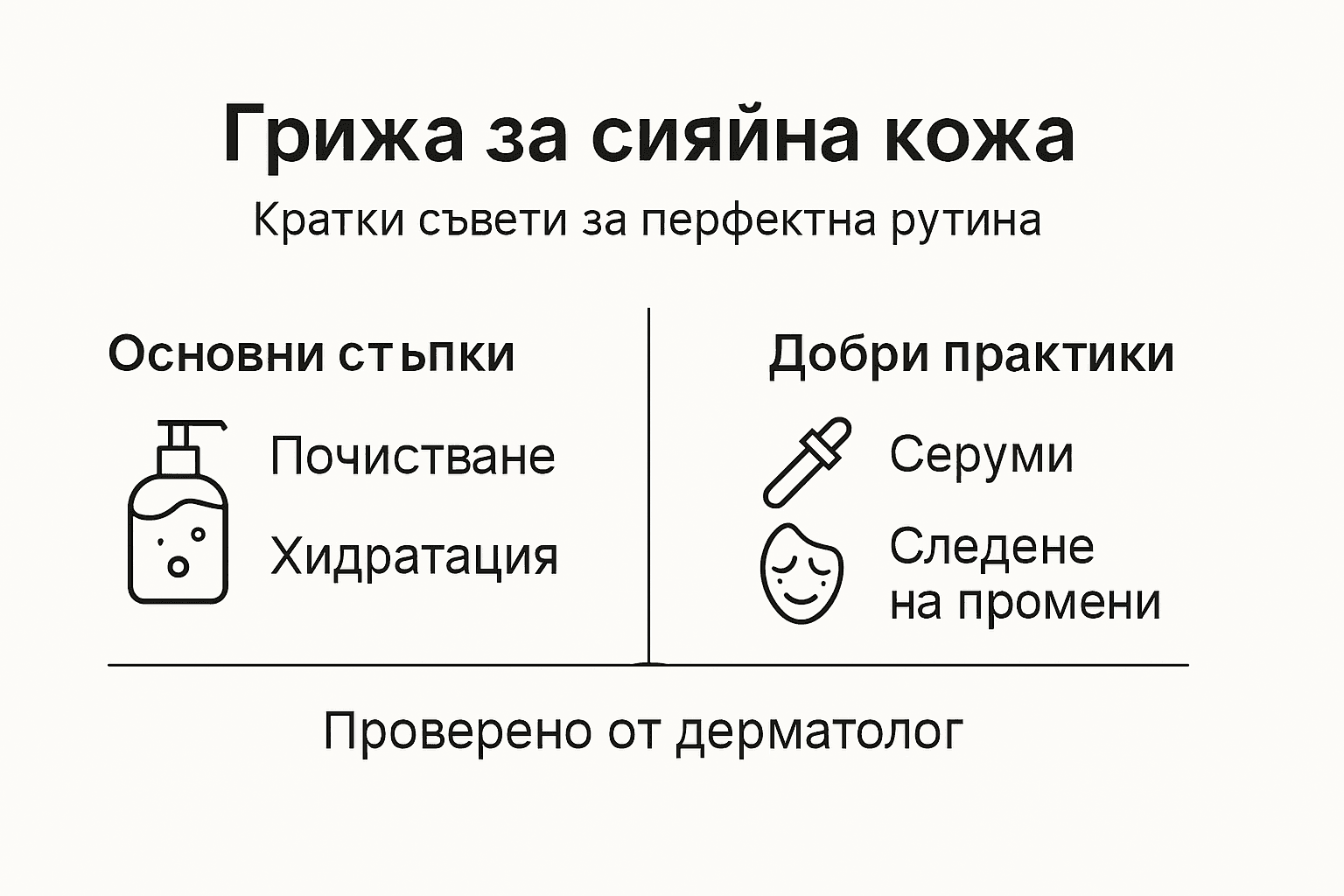 Грижа за сияйна кожа

Кратки съвети за перфектна рутина

Основни стъпки

Почистване

Хидратация

Добри практики

Серуми

Следене на промени

Проверено от дерматолог