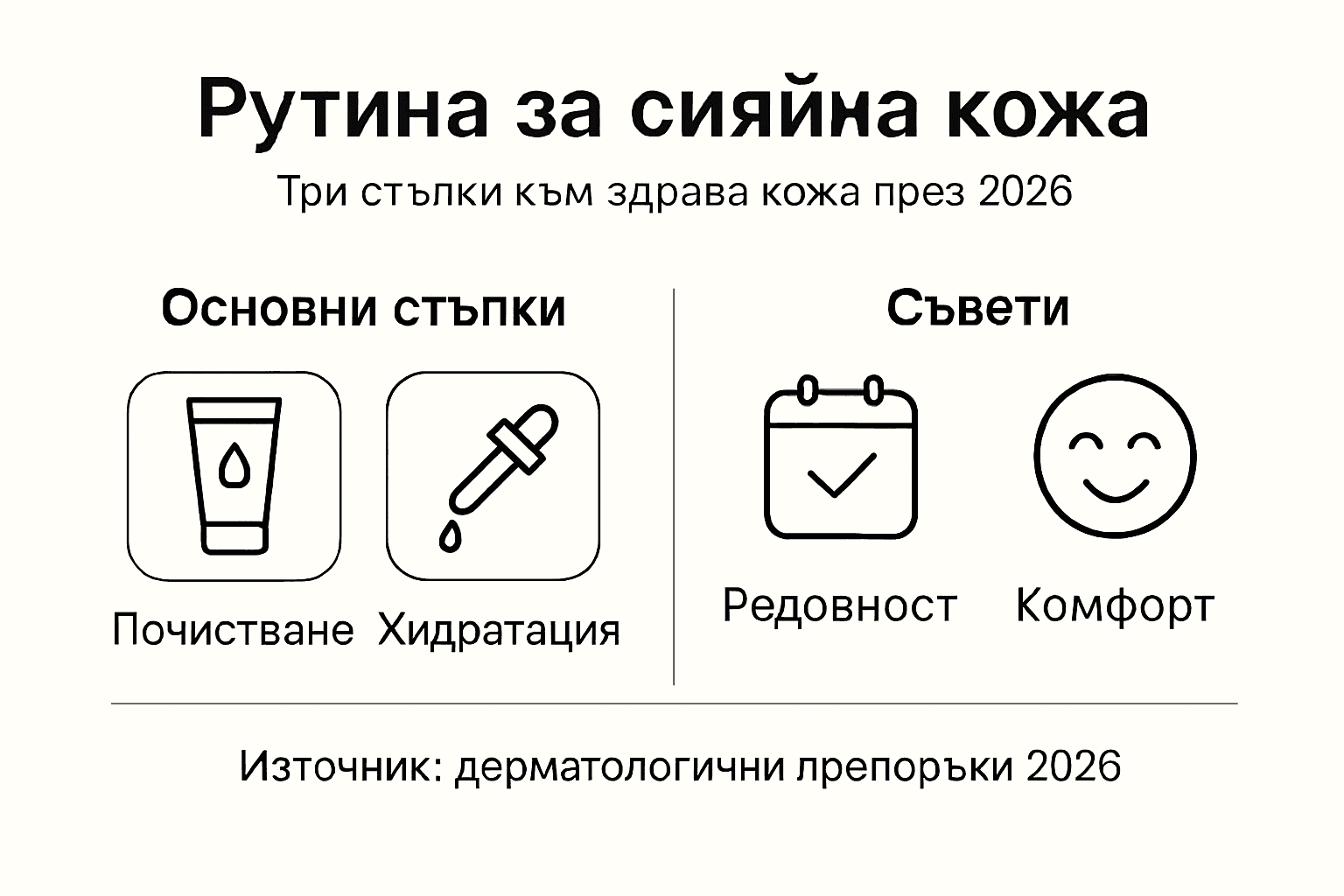 Рутина за сияйна кожа

Три стълки към здрава кожа през 2026

Основни стъпки

Почистване Хидратация

Съвети

Редовност Комфорт

Източник: дерматологични лрепоръки 2026