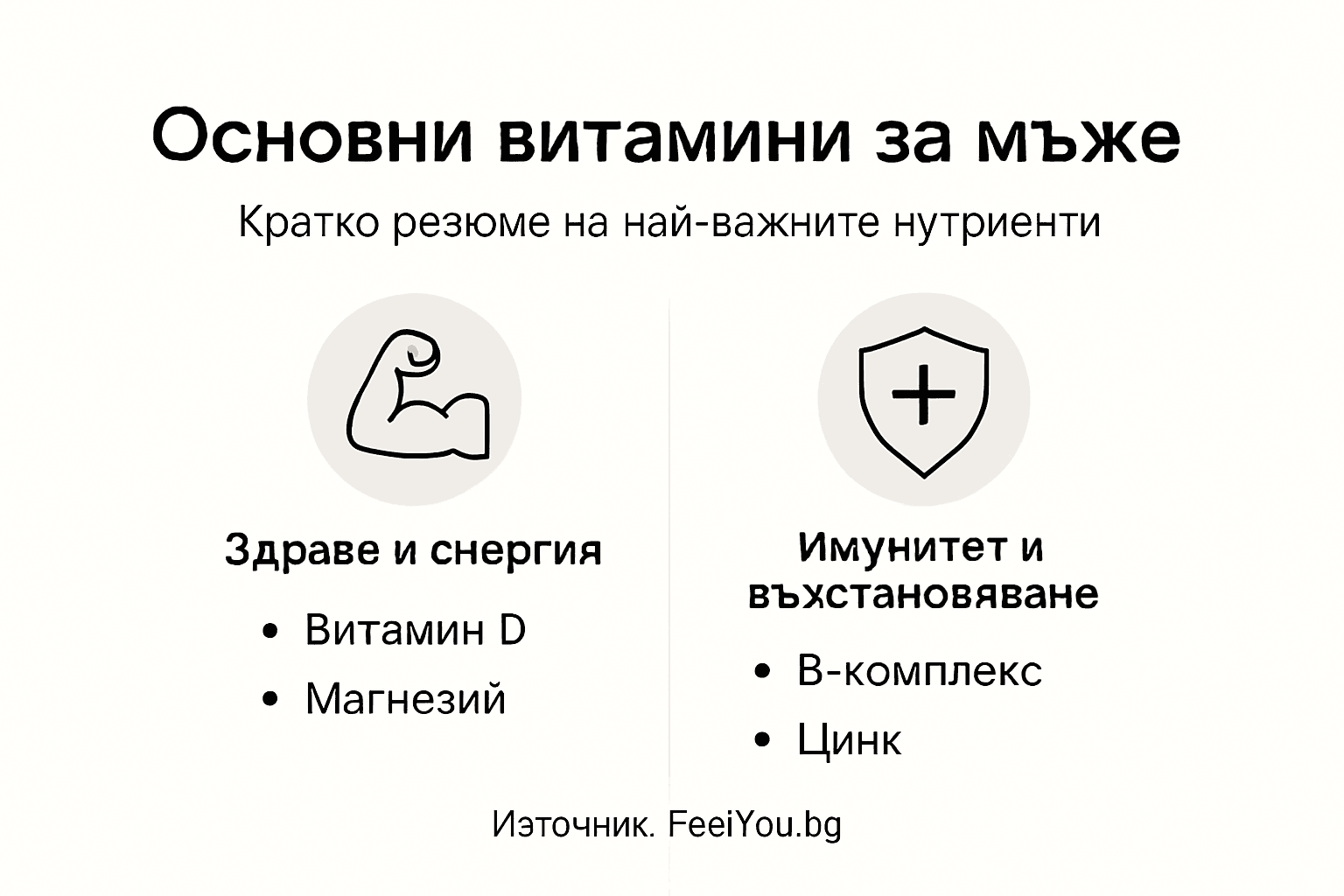 Основни витамини за мъже

Кратко резюме на най-важните нутриенти

Здраве и снергия

• Витамин D
• Магнезий

Имунитет и възстановяване

• В-комплекс
• Цинк

Иэточник. FeeiYou.bg