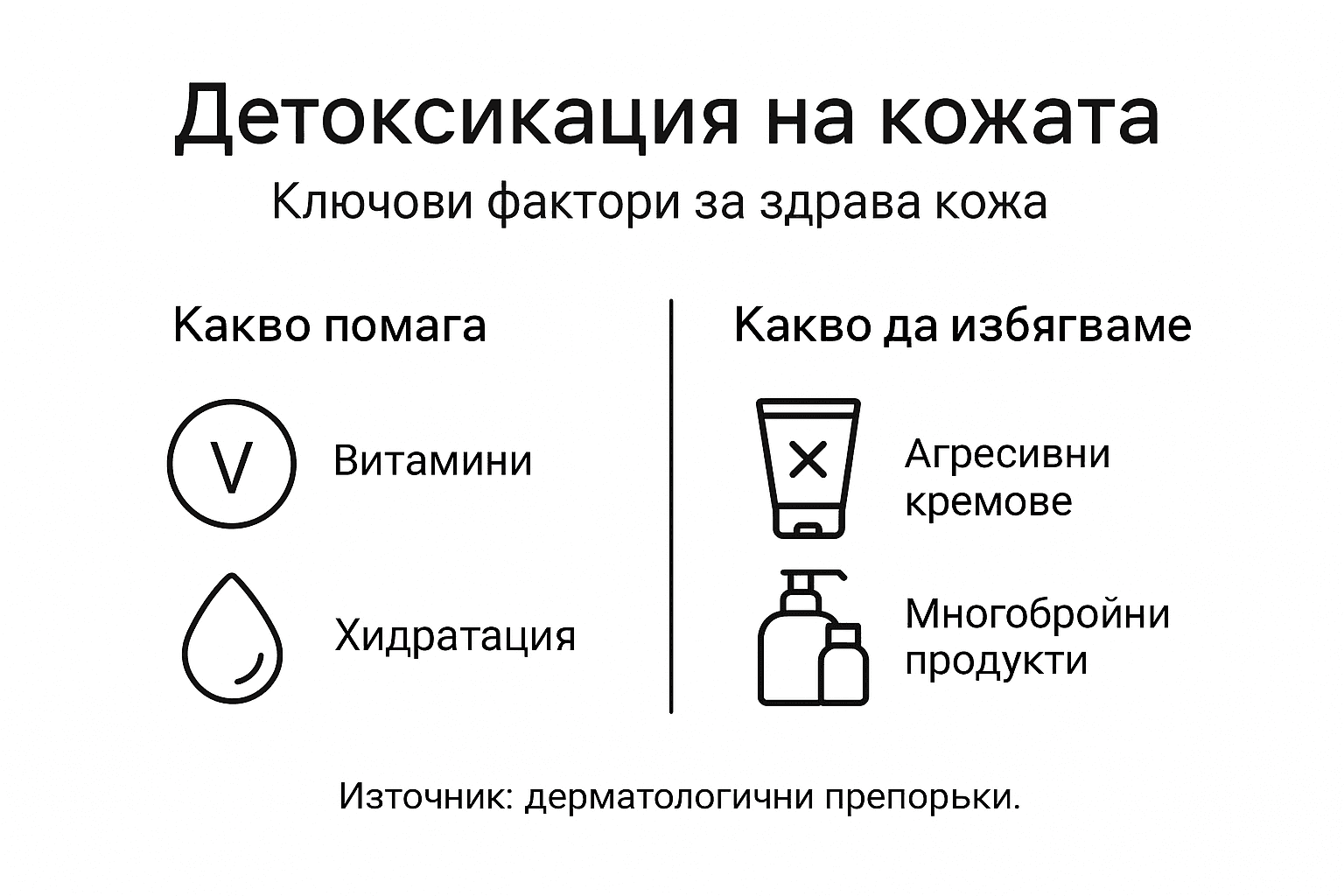 Детоксикация на кожата

Ключови фактори за здрава кожа

Какво помага

V

Витамини

Хидратация

Какво да избягваме

Агресивни кремове

Многобройни продукти

Източник: дерматологични препорьки.