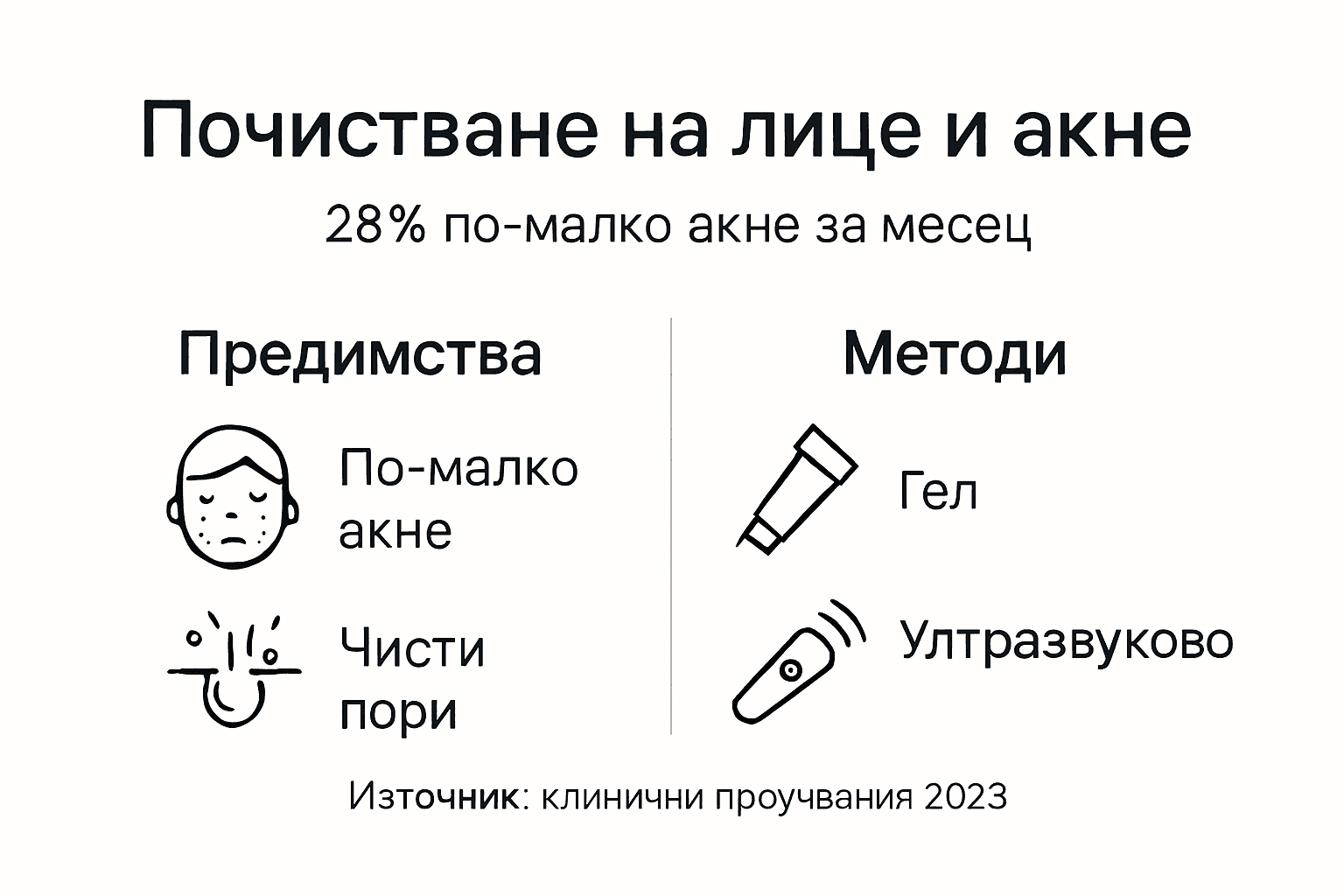 Почистване на лице и акне

28% по-малко акне за месец

Предимства

По-малко акне

Чисти пори

Методи

Гел

Ултразвуково

Източник: клинични проучвания 2023