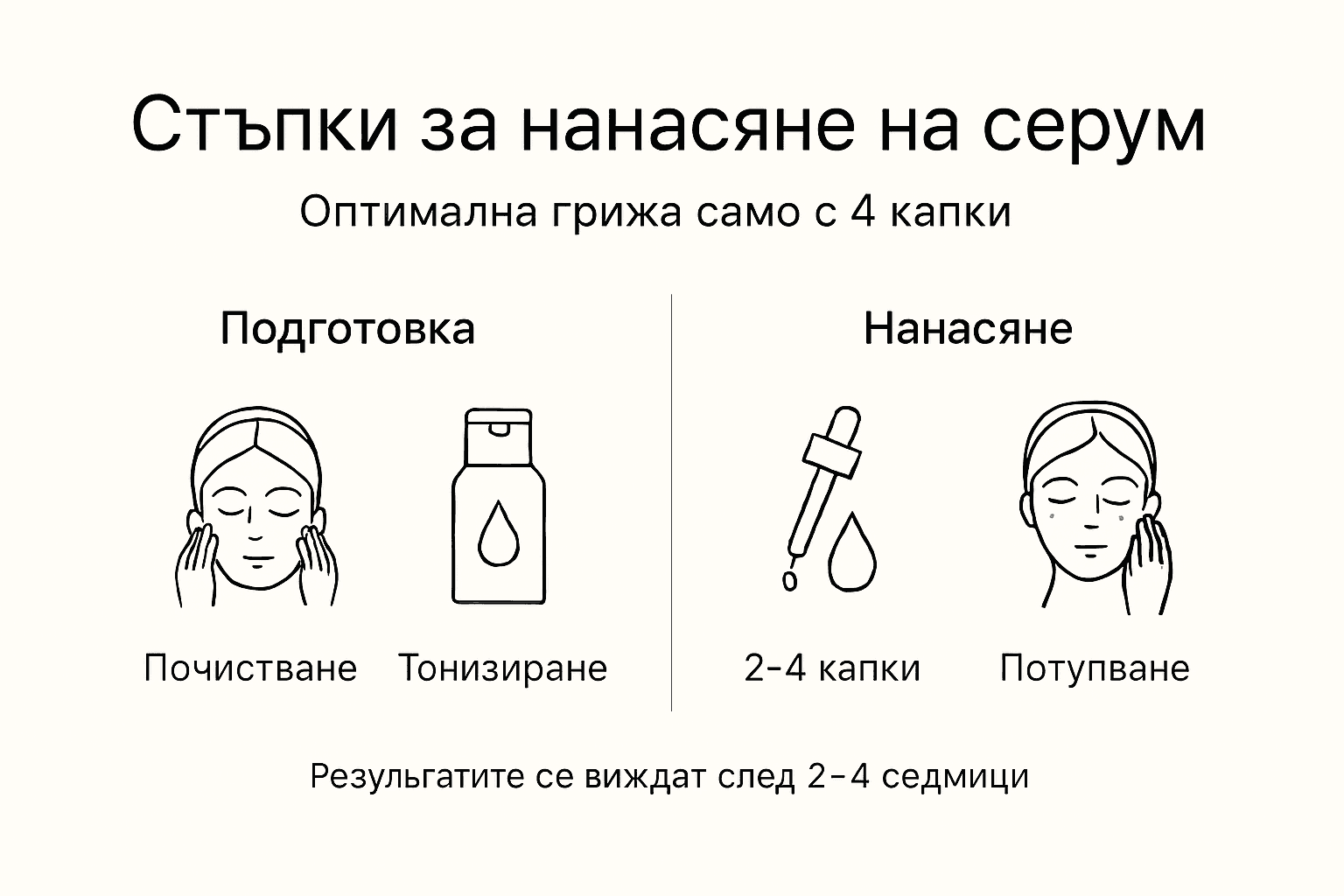 Стъпки за нанасяне на серум

Оптимална грижа само с 4 капки

Подготовка

Почистване

Тонизиране

Нанасяне

2-4 капки

Потупване

Резульгатите се виждат след 2-4 седмици