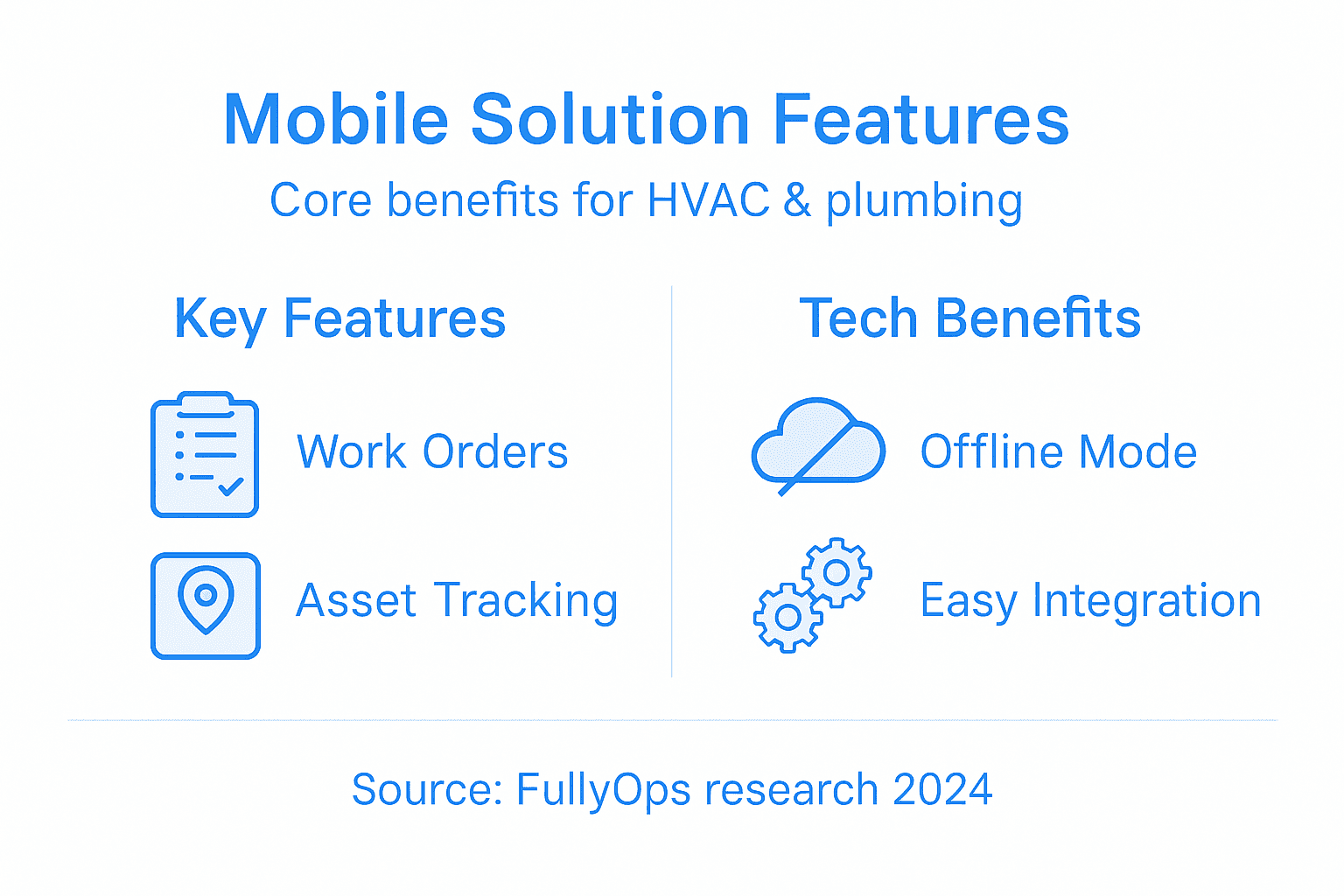 Mobile Solution Features

Core benefits for HVAC & plumbing

Key Features

Work Orders

Asset Tracking

Tech Benefits

Offline Mode

Easy Integration

Source: FullyOps research 2024