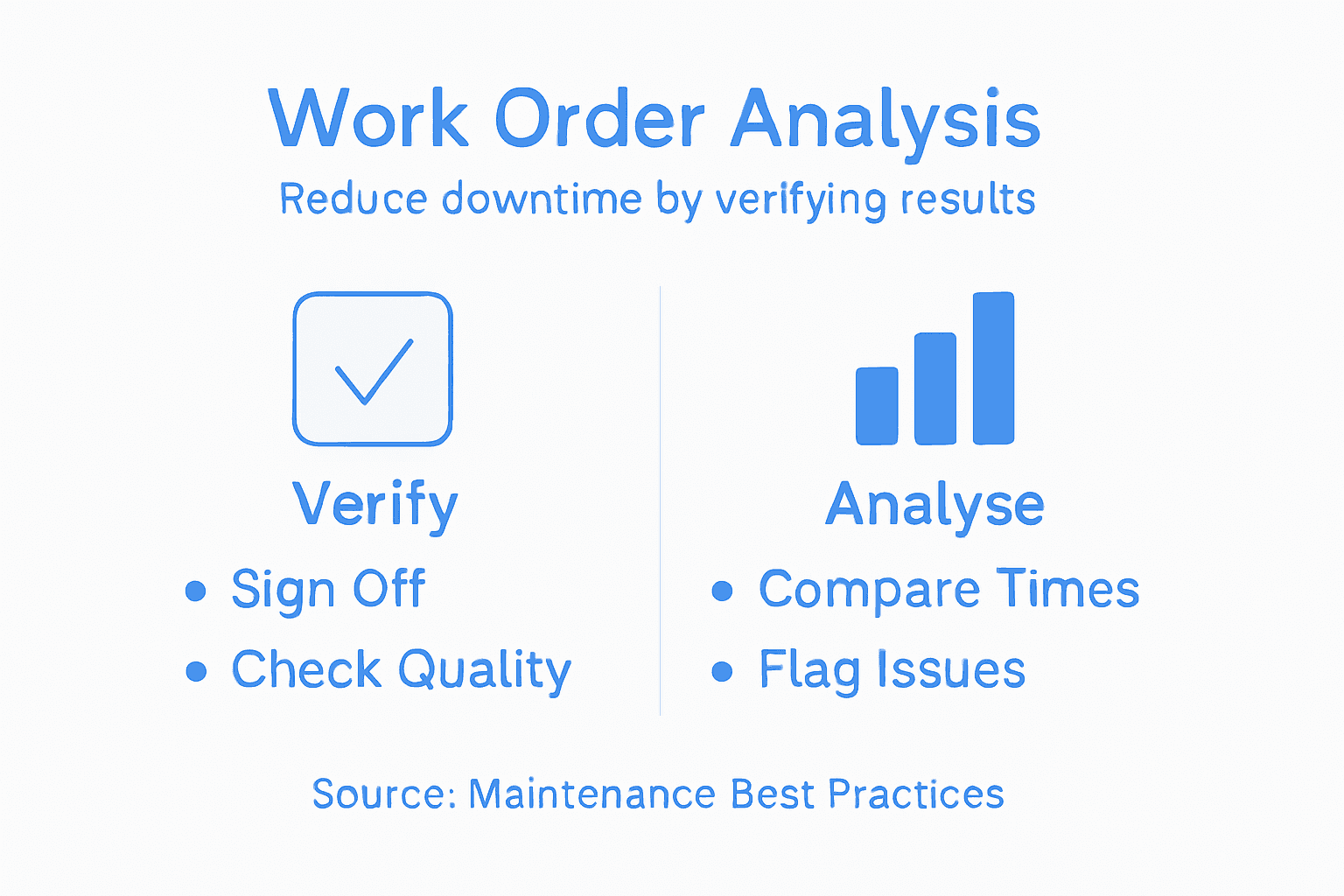 Work Order Analysis
Reduce downtime by verifying results

Verify
• Sign Off
• Check Quality

Analyse
• Compare Times
• Flag Issues

Source: Maintenance Best Practices