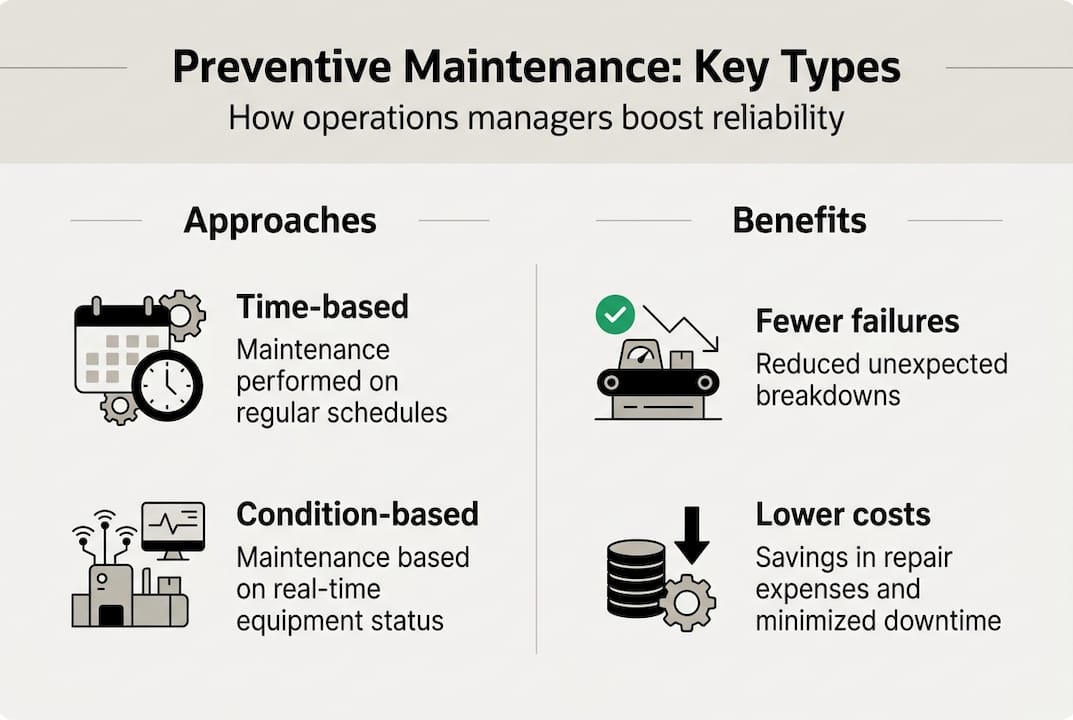 Preventive Maintenance: Key Types
How operations managers boost reliability

Approaches

Time-based
Maintenance performed on regular schedules

Condition-based
Maintenance based on real-time equipment status

Benefits

Fewer failures
Reduced unexpected breakdowns

Lower costs
Savings in repair expenses and minimized downtime