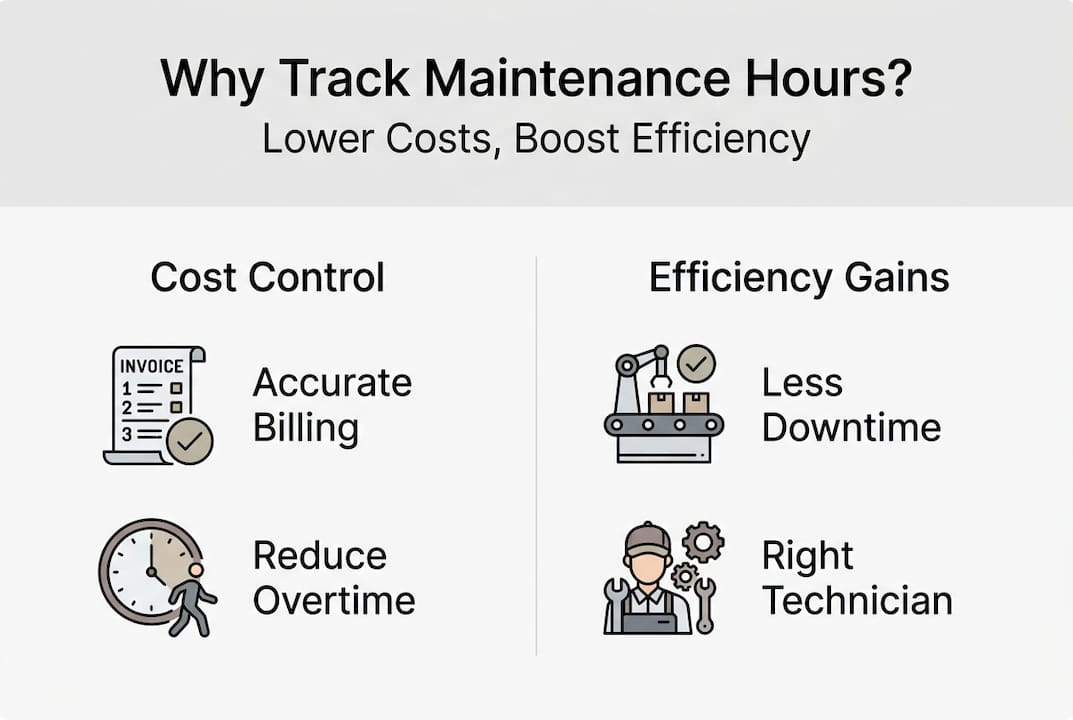 Why Track Maintenance Hours?
Lower Costs, Boost Efficiency

Cost Control

INVOICE
1
2
3

Accurate Billing

Reduce Overtime

Efficiency Gains

Less Downtime

Right Technician