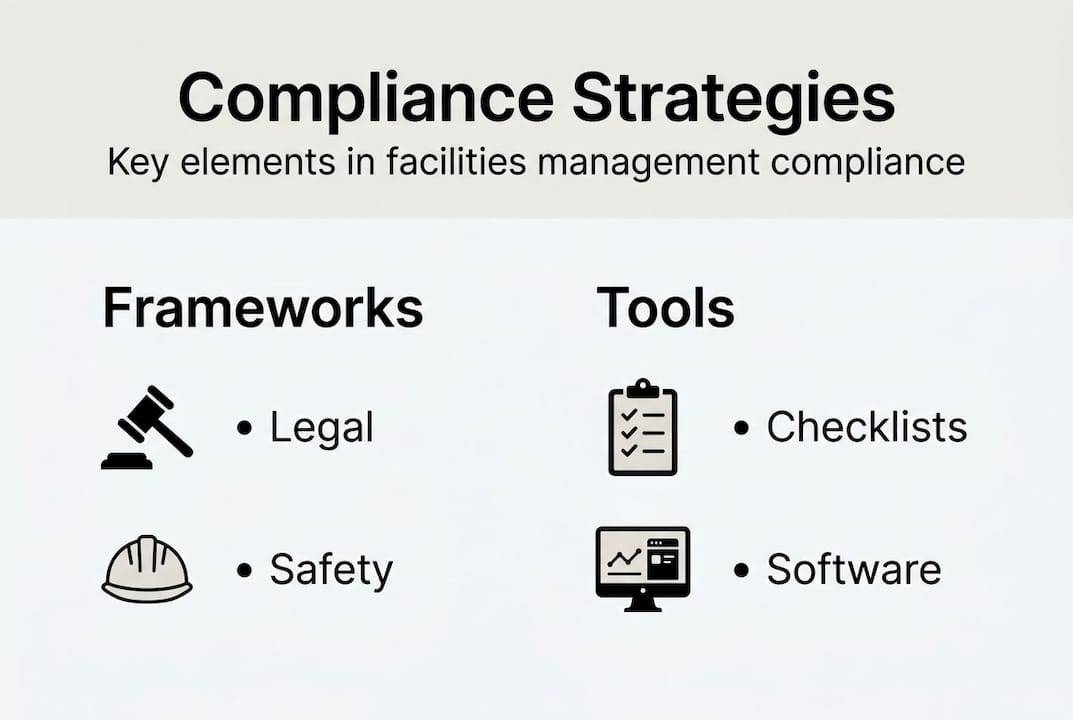 Compliance Strategies
Key elements in facilities management compliance

Frameworks

• Legal

• Safety

Tools

• Checklists

• Software