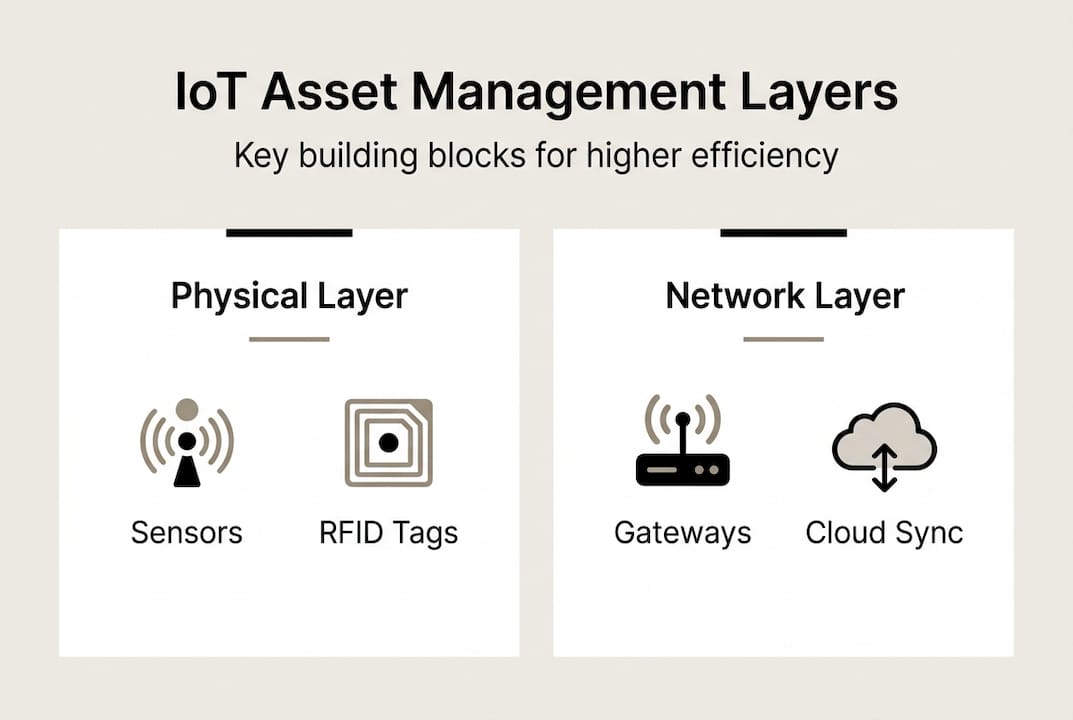 IoT Asset Management Layers

Key building blocks for higher efficiency

Physical Layer

Sensors

RFID Tags

Network Layer

Gateways

Cloud Sync