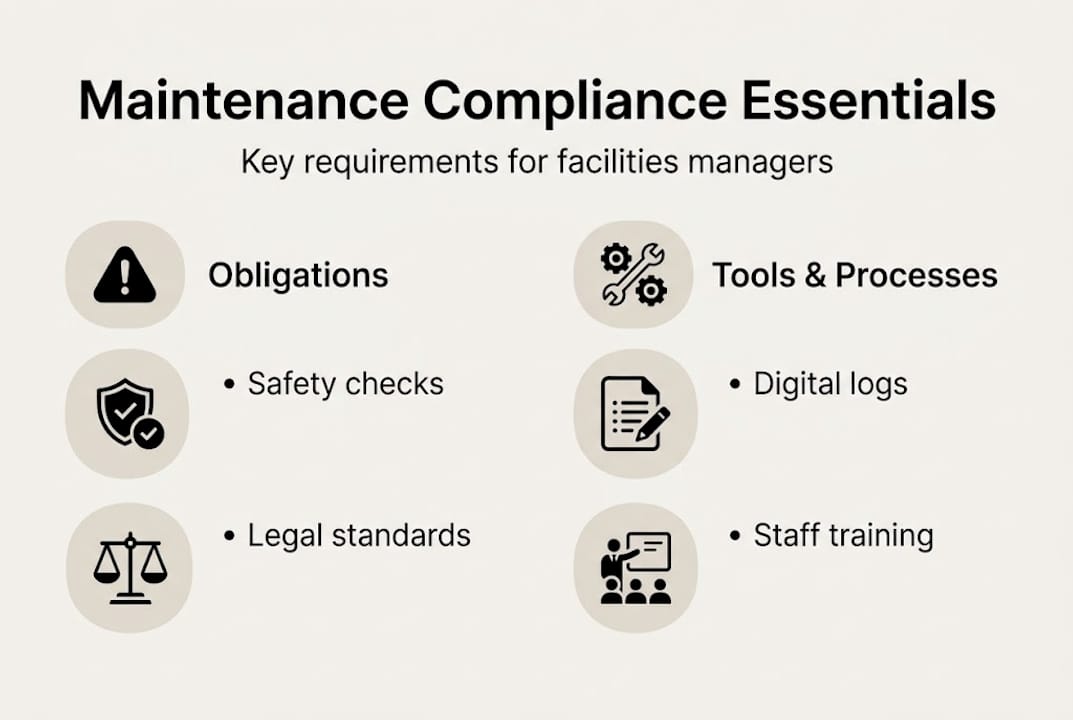 Maintenance Compliance Essentials

Key requirements for facilities managers

Obligations

• Safety checks

• Legal standards

Tools & Processes

• Digital logs

• Staff training