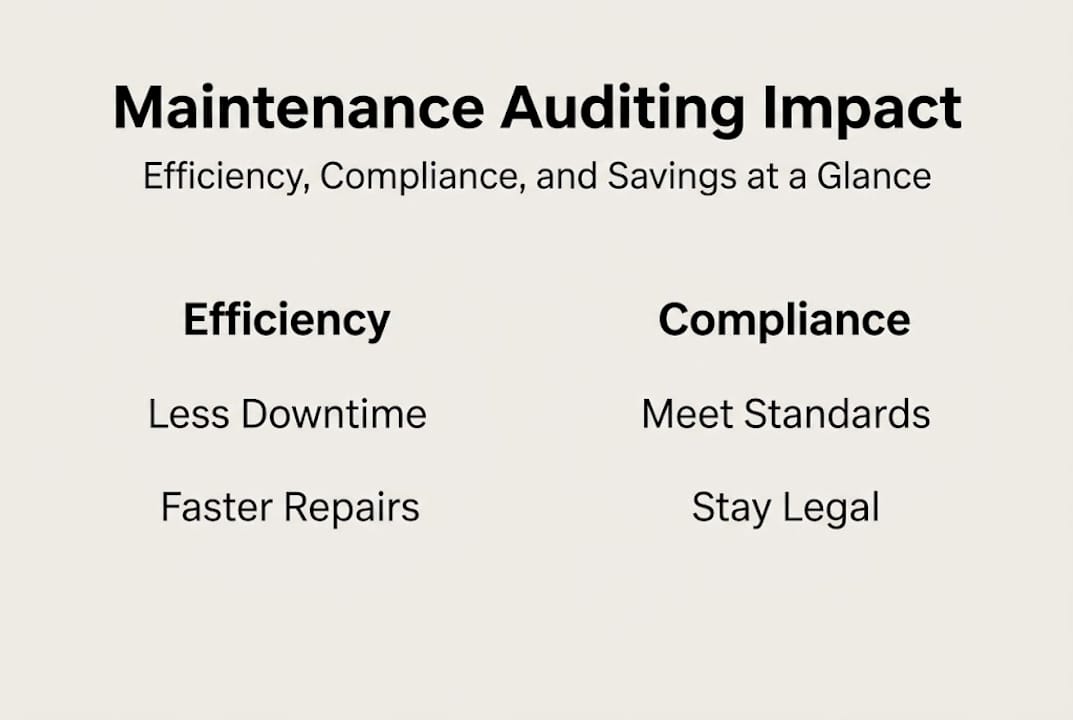 Maintenance Auditing Impact

Efficiency, Compliance, and Savings at a Glance

Efficiency

Less Downtime

Faster Repairs

Compliance

Meet Standards

Stay Legal