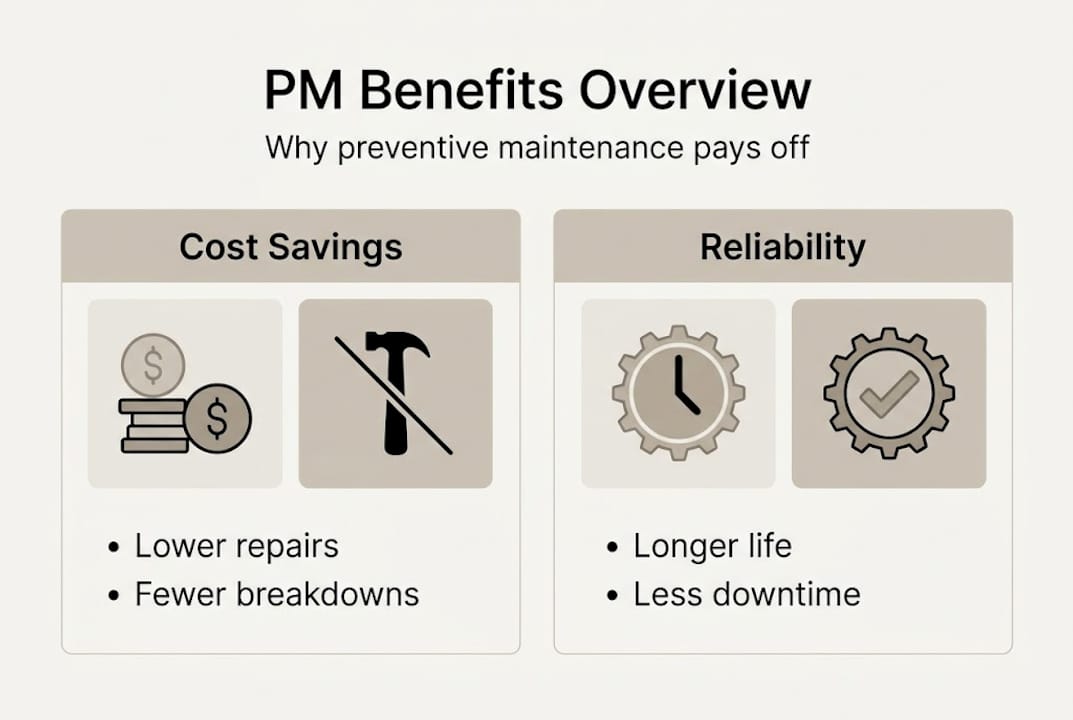 PM Benefits Overview
Why preventive maintenance pays off

Cost Savings

$
$

• Lower repairs
• Fewer breakdowns

Reliability

• Longer life
• Less downtime