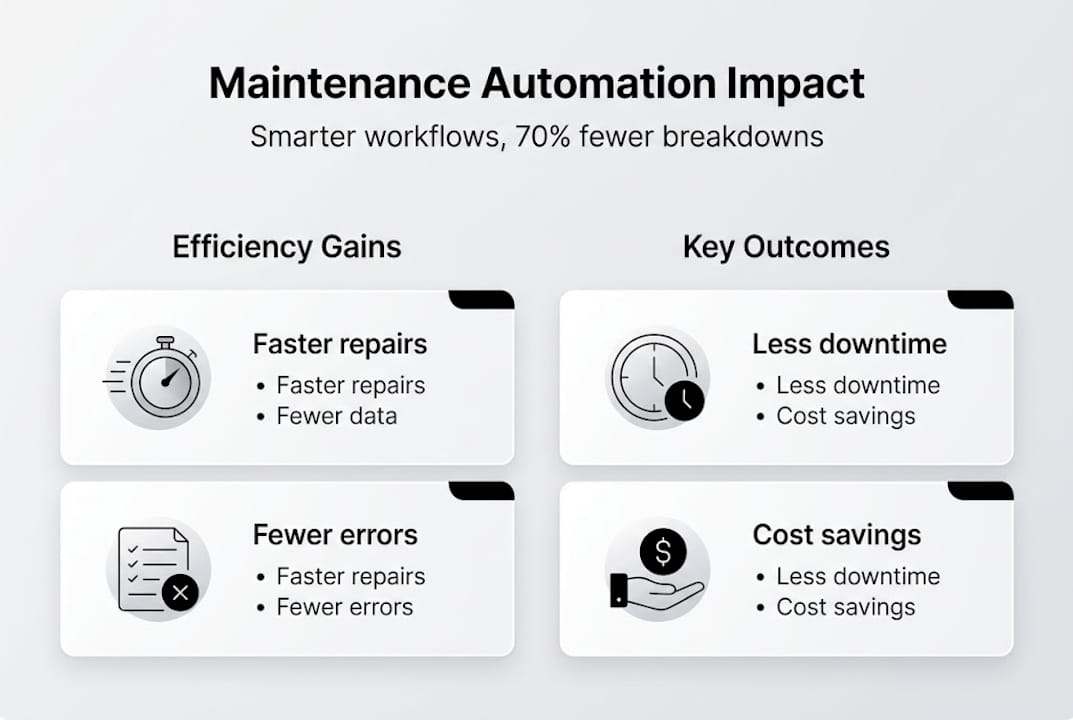 Maintenance Automation Impact

Smarter workflows, 70% fewer breakdowns

Efficiency Gains

Faster repairs
• Faster repairs
• Fewer data

Fewer errors
• Faster repairs
• Fewer errors

Key Outcomes

Less downtime
• Less downtime
• Cost savings

Cost savings
• Less downtime
• Cost savings