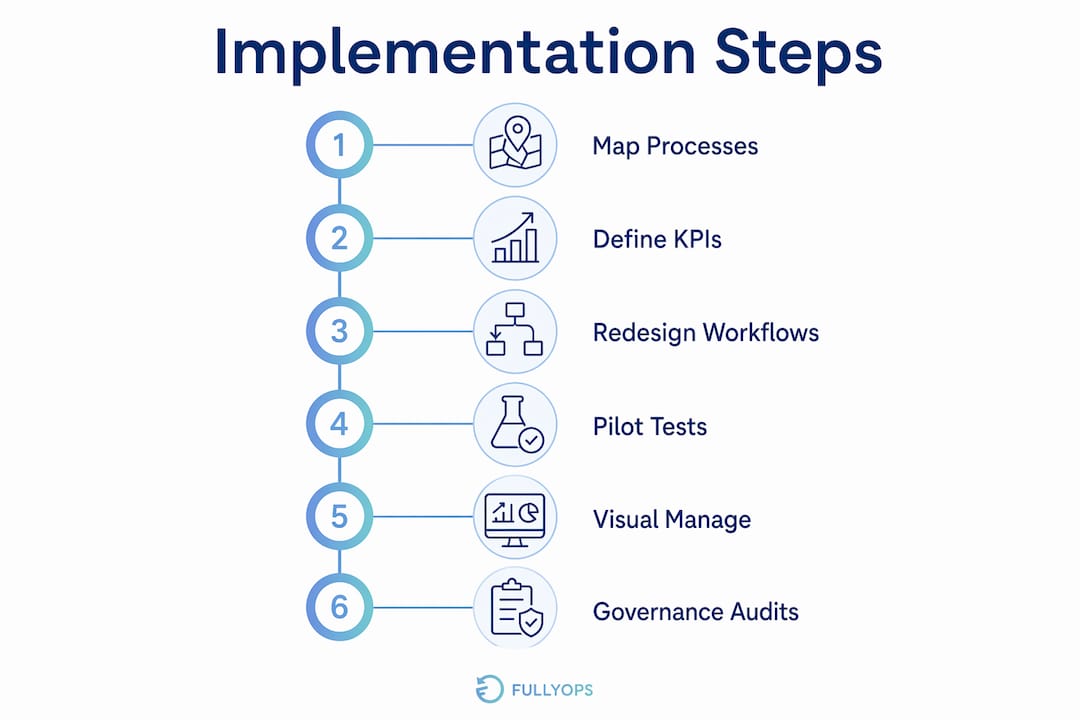 Implementation Steps

1 Map Processes

2 Define KPIs

3 Redesign Workflows

4 Pilot Tests

5 Visual Manage

6 Governance Audits

FULLYOPS