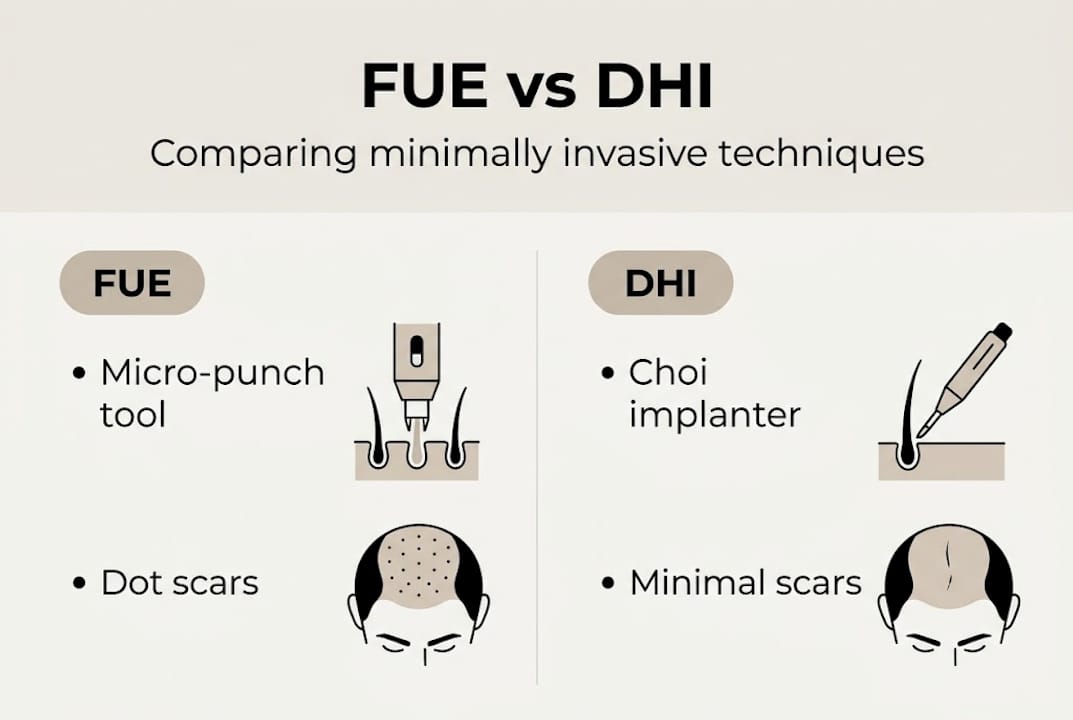 FUE vs DHI

Comparing minimally invasive techniques

FUE

• Micro-punch tool

• Dot scars

DHI

• Choi implanter

• Minimal scars