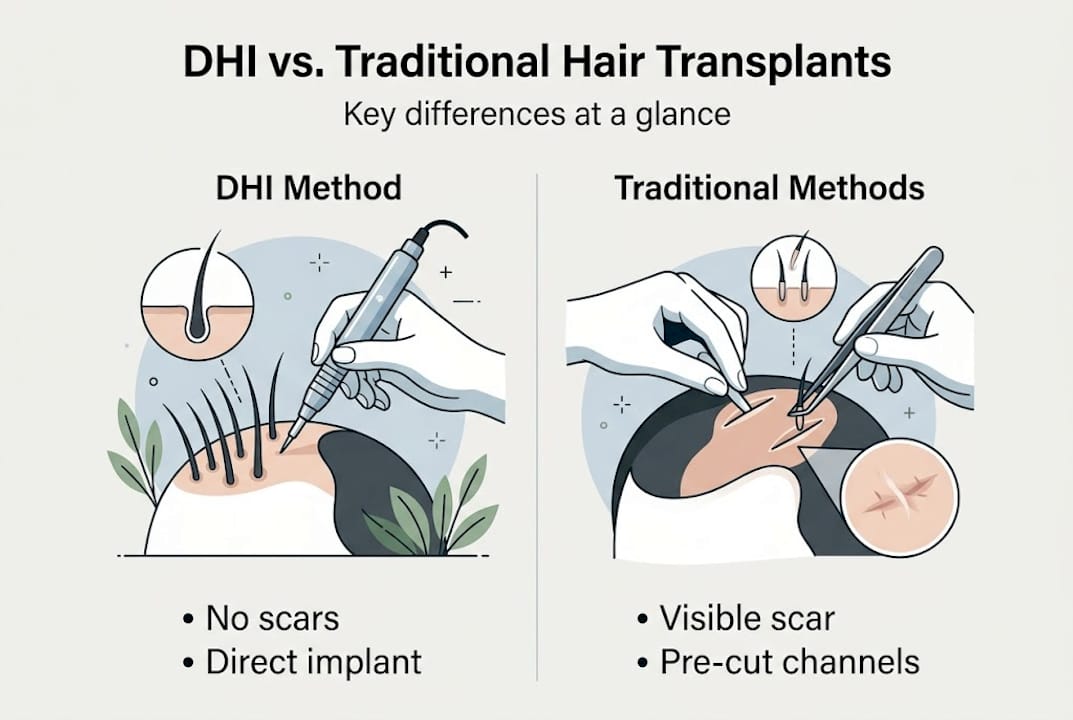 DHI vs. Traditional Hair Transplants

Key differences at a glance

DHI Method

• No scars
• Direct implant

Traditional Methods

• Visible scar
• Pre-cut channels