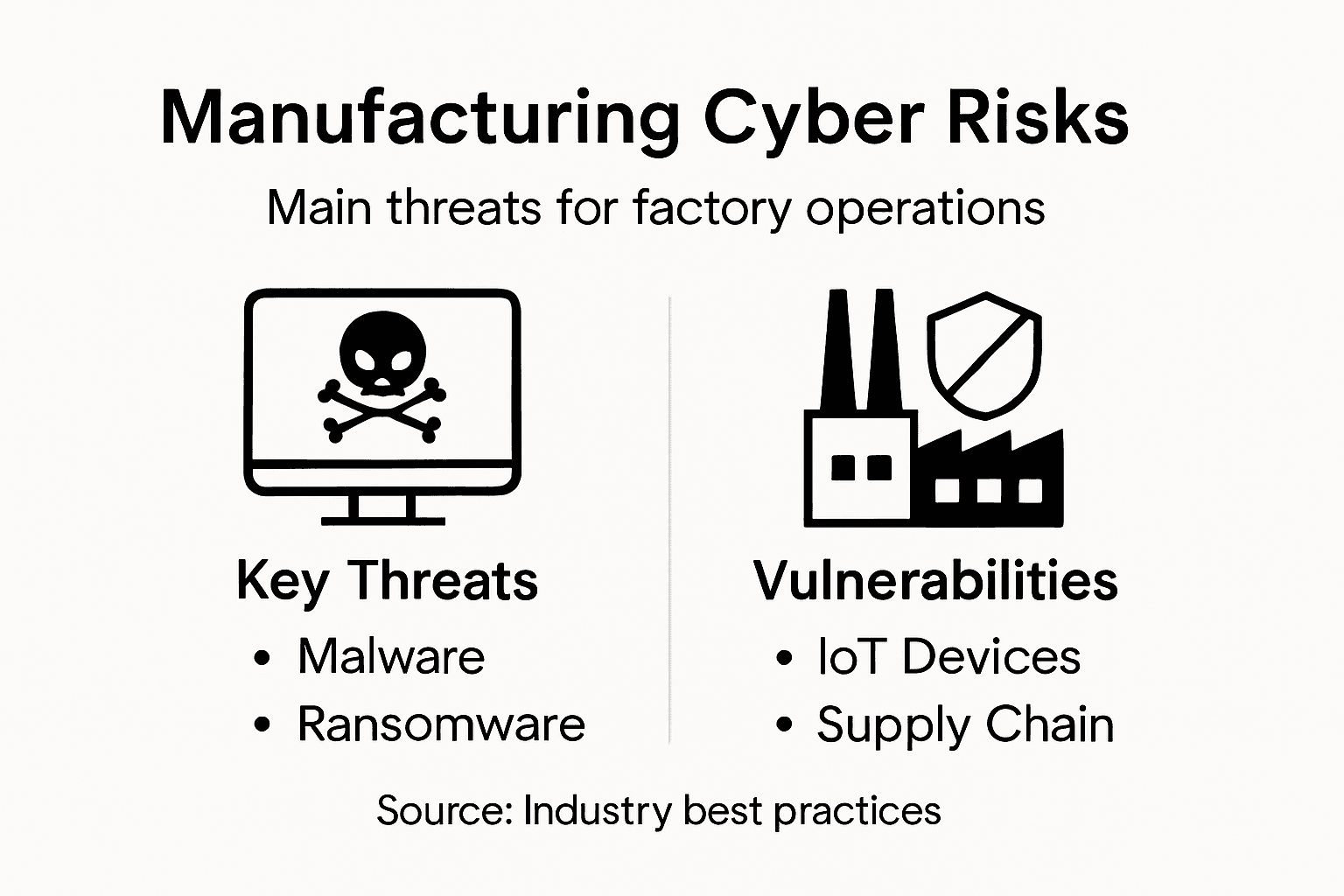 Manufacturing Cyber Risks

Main threats for factory operations

Key Threats
• Malware
• Ransomware

Vulnerabilities
• IoT Devices
• Supply Chain

Source: Industry best practices