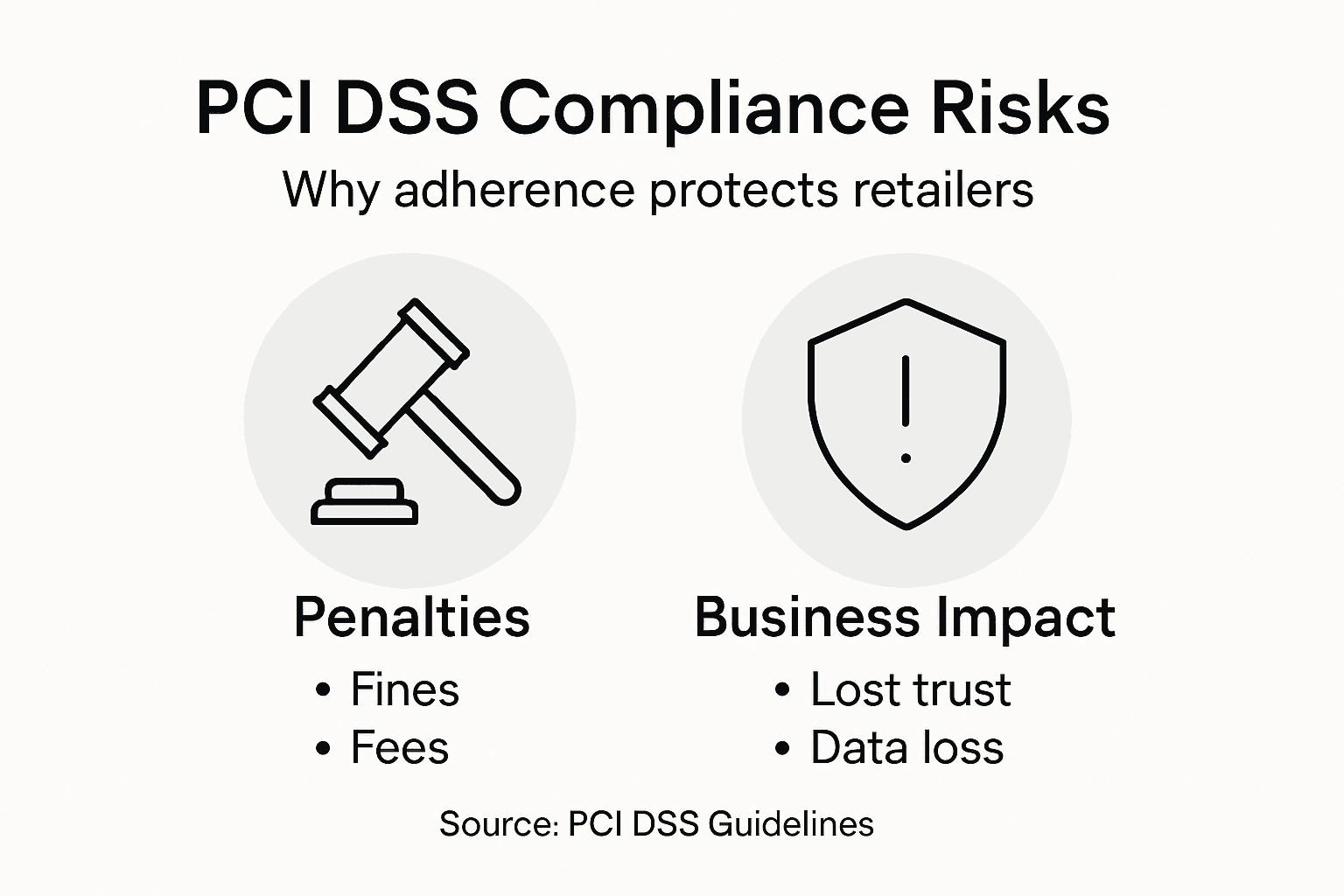 PCI DSS Compliance Risks

Why adherence protects retailers

Penalties

• Fines
• Fees

Business Impact

• Lost trust
• Data loss

Source: PCI DSS Guidelines