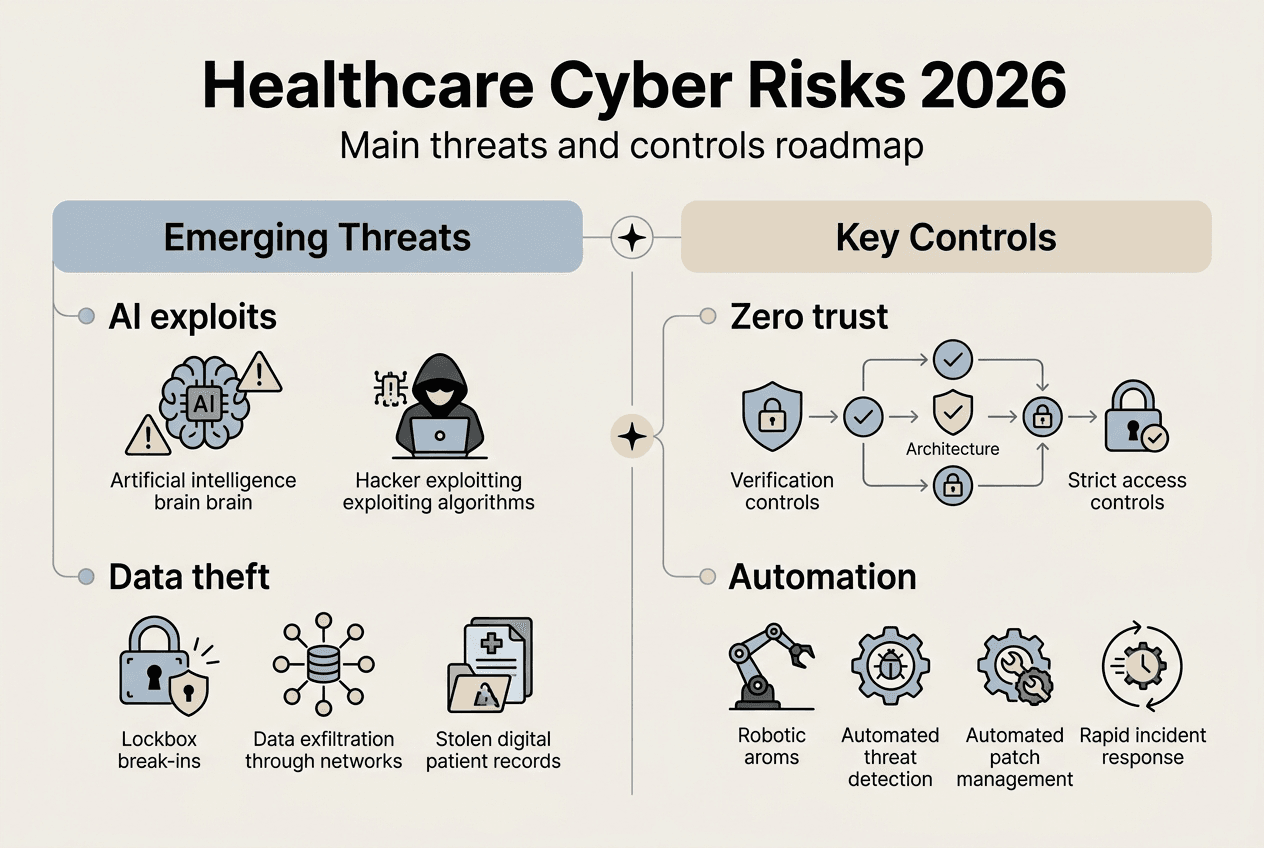 Healthcare Cyber Risks 2026

Main threats and controls roadmap

Emerging Threats

AI exploits

AI

Artificial intelligence brain brain

Hacker exploitting exploiting algorithms

Data theft

Lockbox break-ins

Data exfiltration through networks

Stolen digital patient records

Key Controls

Zero trust

Verification controls

Architecture

Strict access controls

Automation

Robotic aroms

Automated threat detection

Automated patch management

Rapid incident response