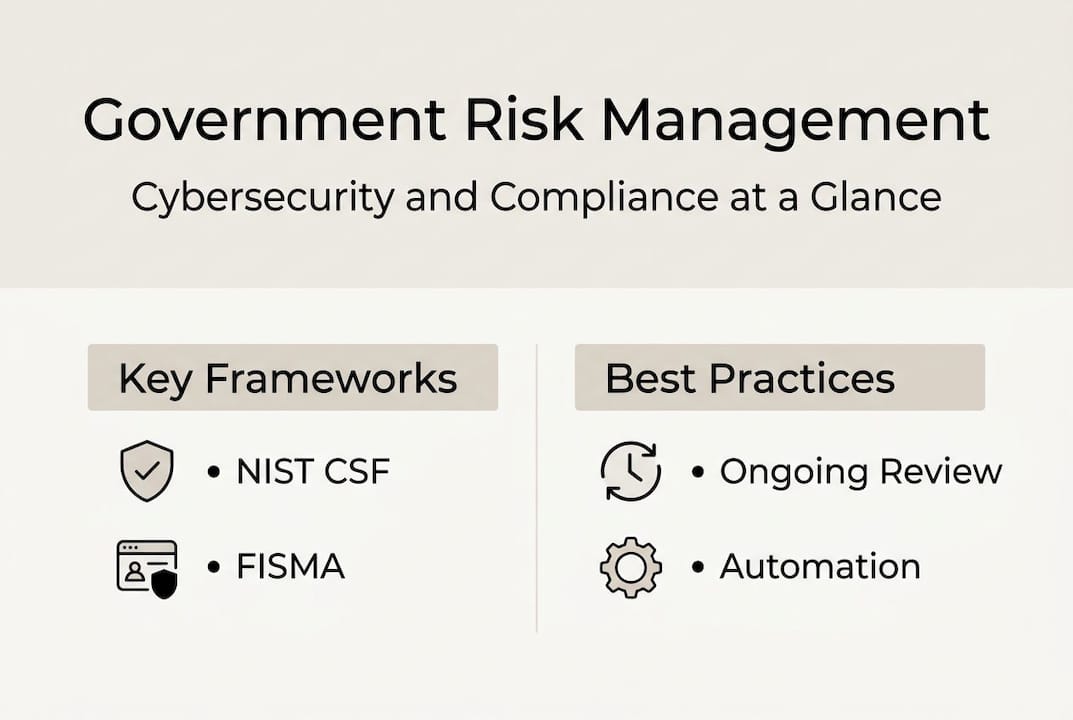 Government Risk Management

Cybersecurity and Compliance at a Glance

Key Frameworks

• NIST CSF

• FISMA

Best Practices

• Ongoing Review

• Automation