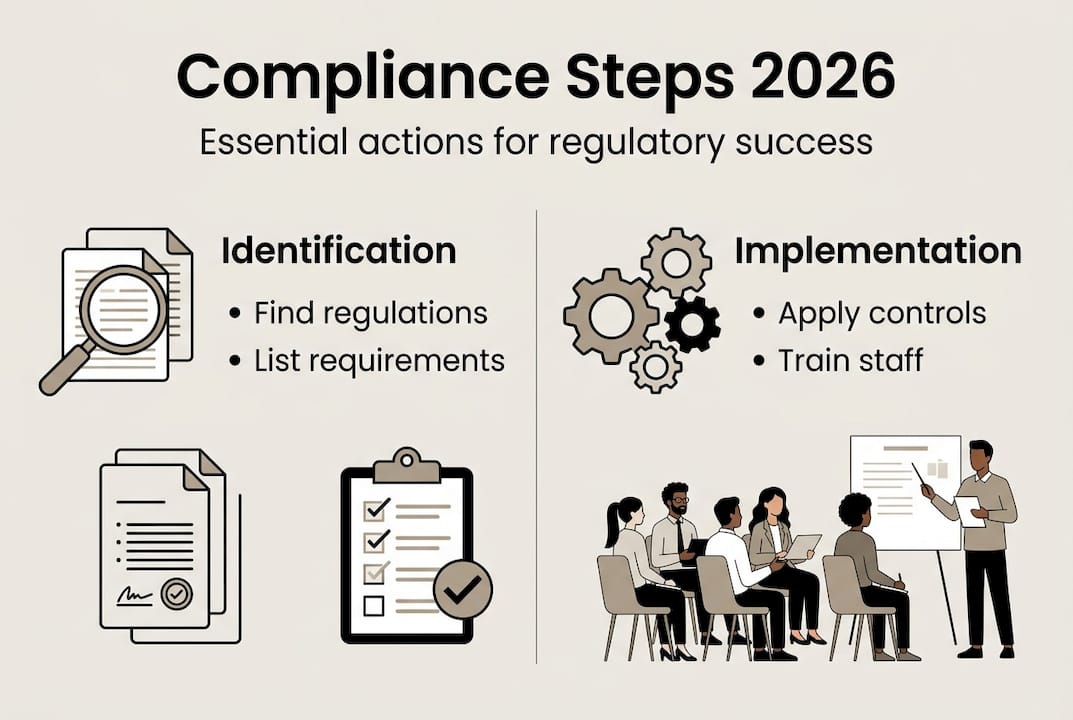 Compliance Steps 2026

Essential actions for regulatory success

Identification

• Find regulations
• List requirements

Implementation

• Apply controls
• Train staff