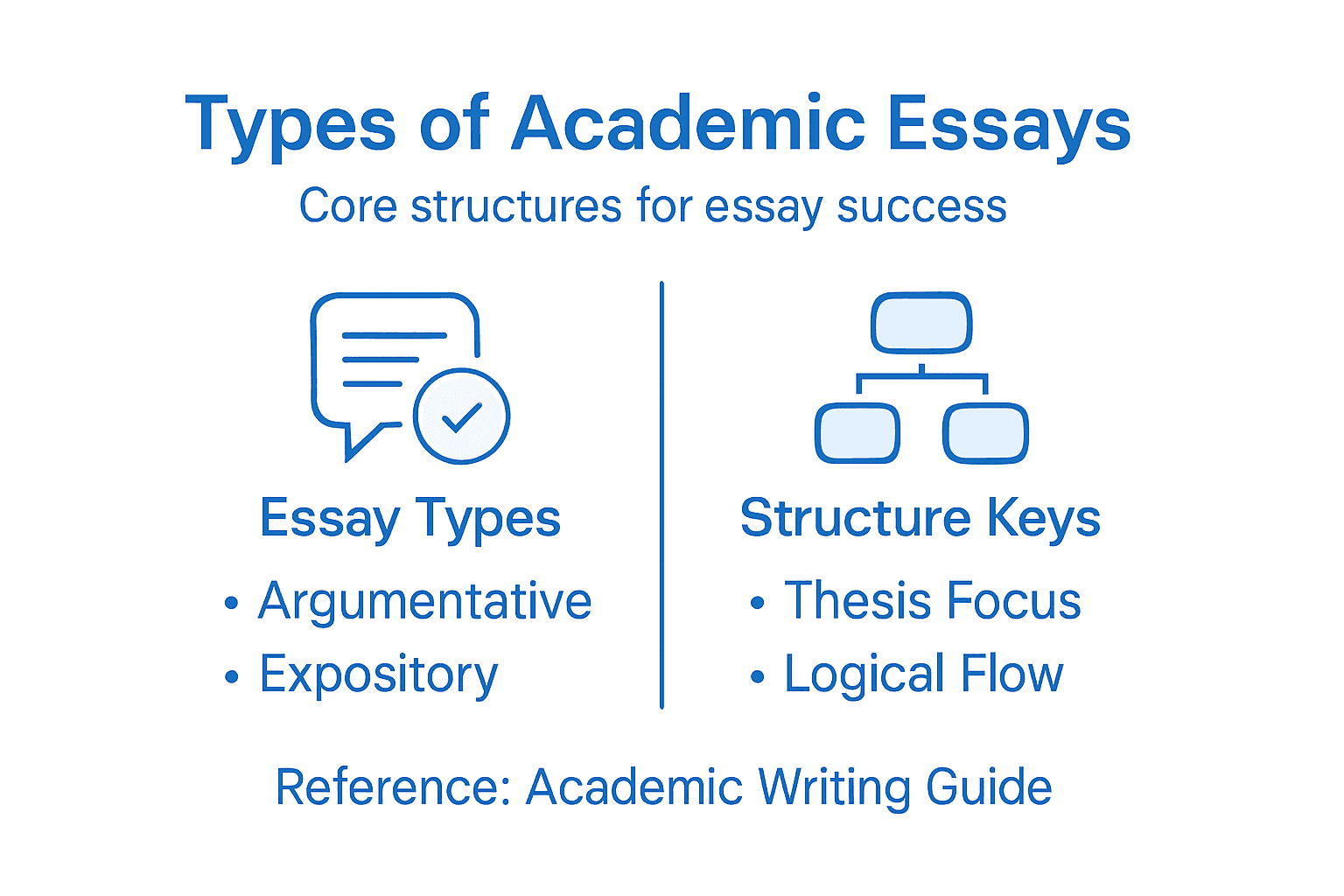 Types of Academic Essays

Core structures for essay success

Essay Types

• Argumentative
• Expository

Structure Keys

• Thesis Focus
• Logical Flow

Reference: Academic Writing Guide