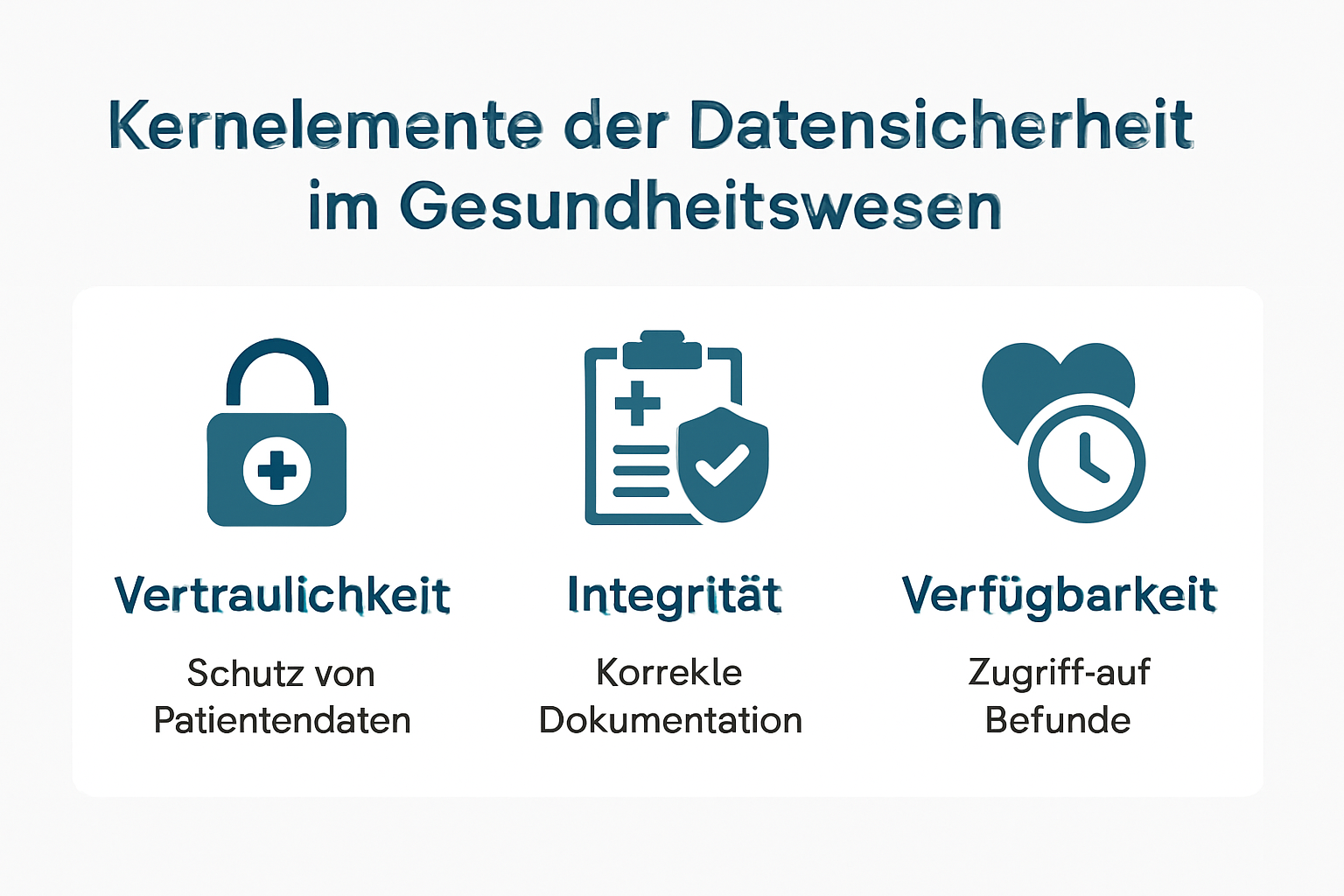 Kernelemente der Datensicherheit im Gesundheitswesen

Vertraulichkeit

Schutz von Patientendaten

Integrität

Korrekle Dokumentation

Verfügbarkeit

Zugriff-auf Befunde