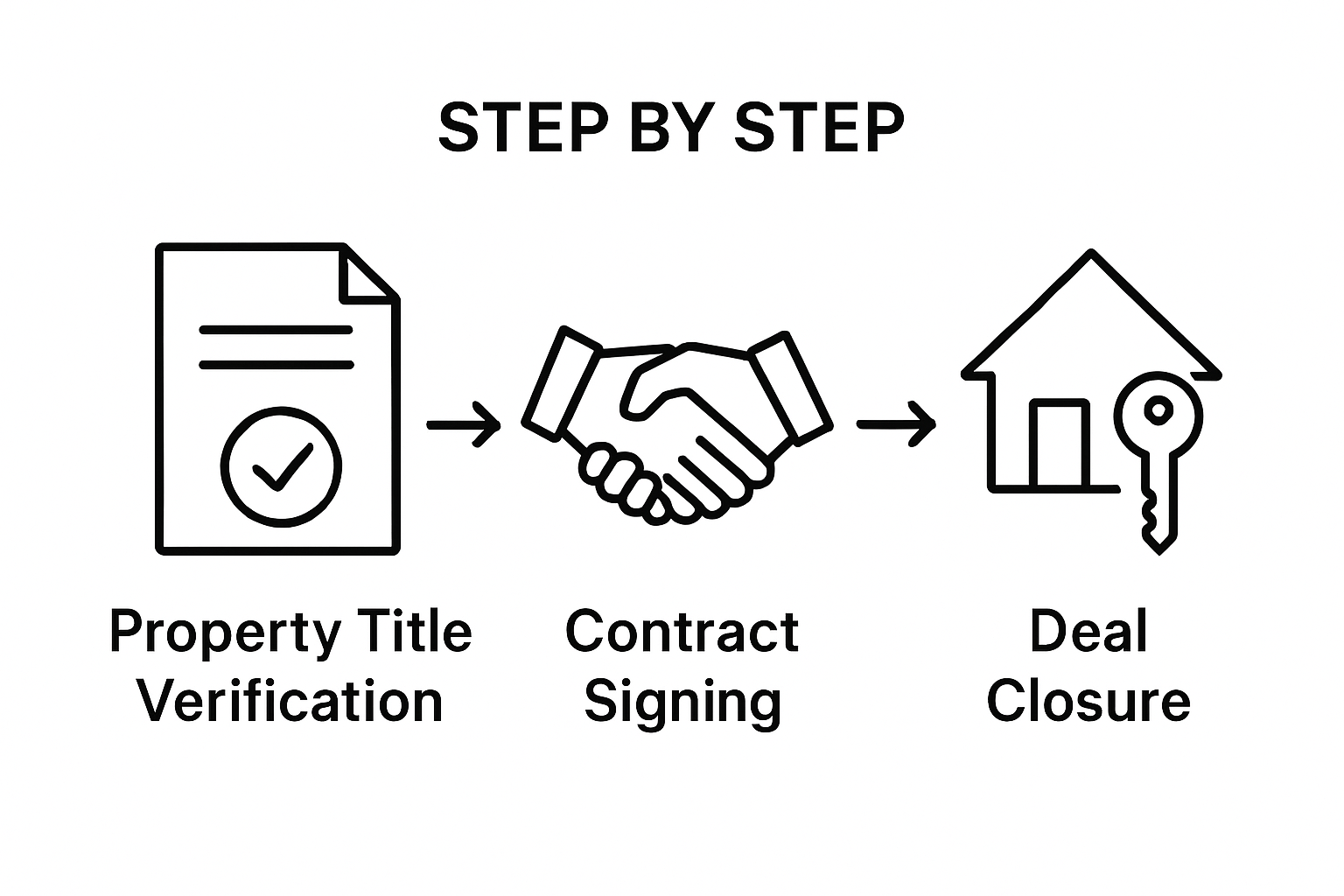 STEP BY STEP

Property Title Verification

Contract Signing

Deal Closure