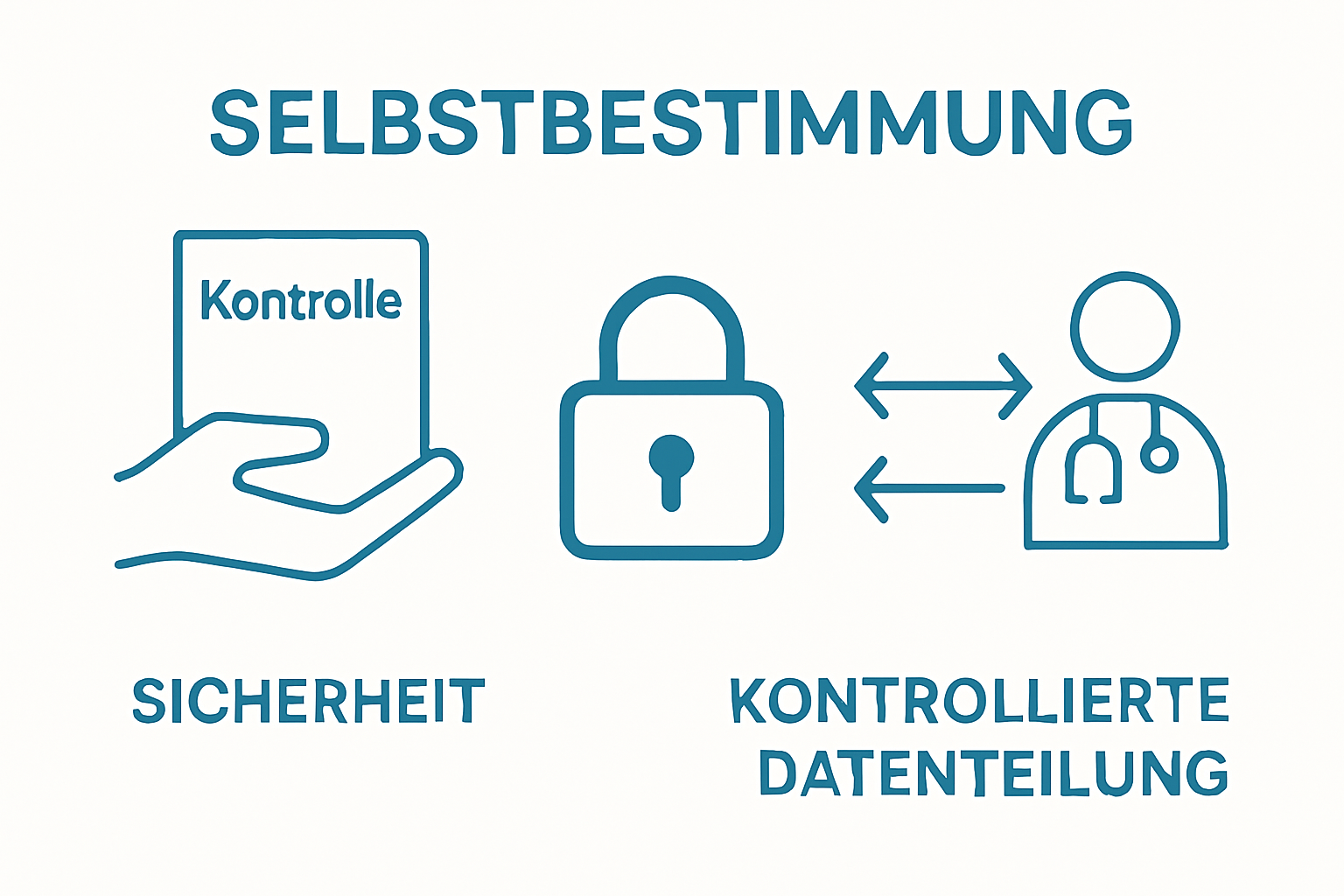 SELBSTBESTIMMUNG

Kontrolle

SICHERHEIT

KONTROLLIERTE DATENTEILUNG