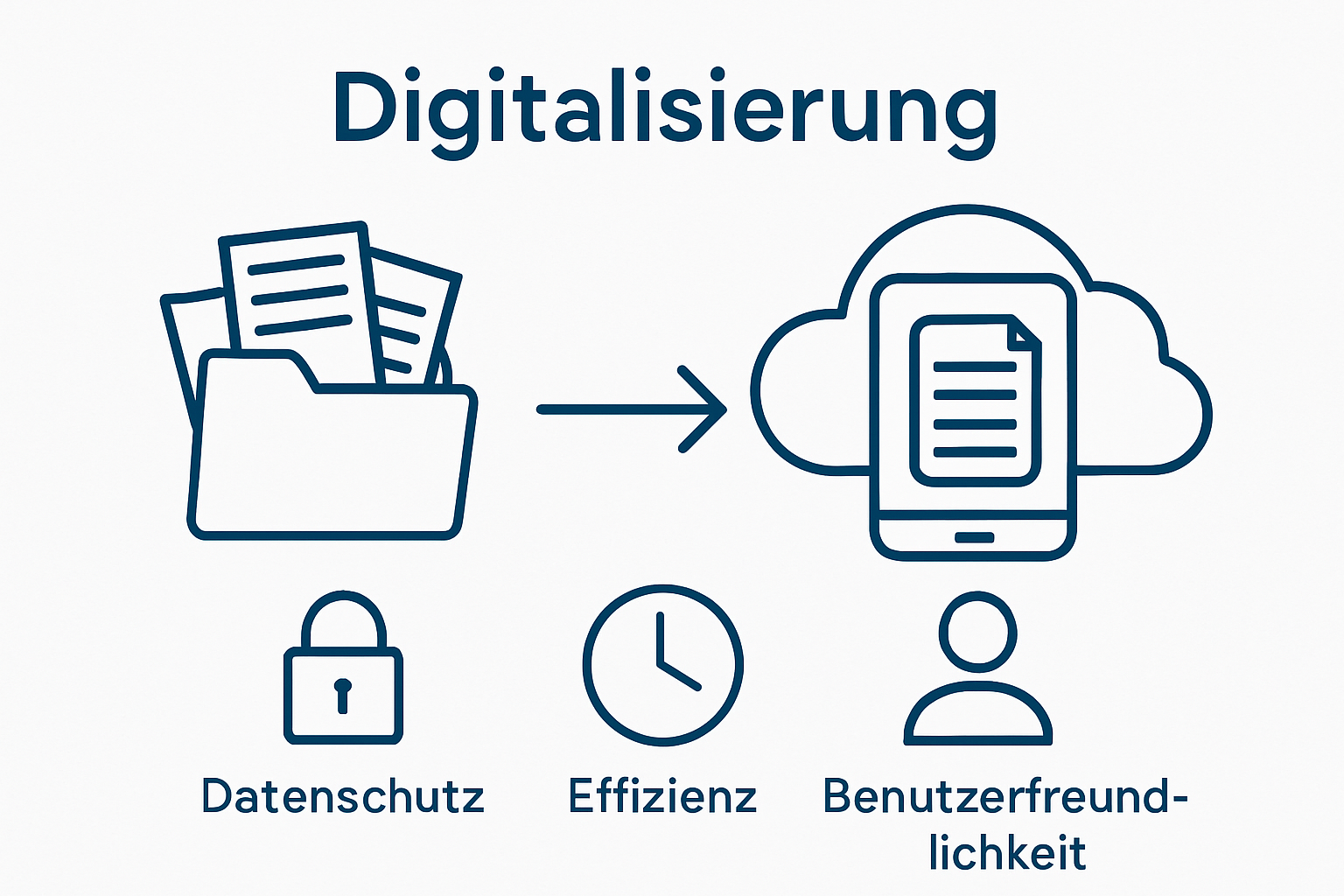 Digitalisierung

Datenschutz

Effizienz

Benutzerfreundlichkeit