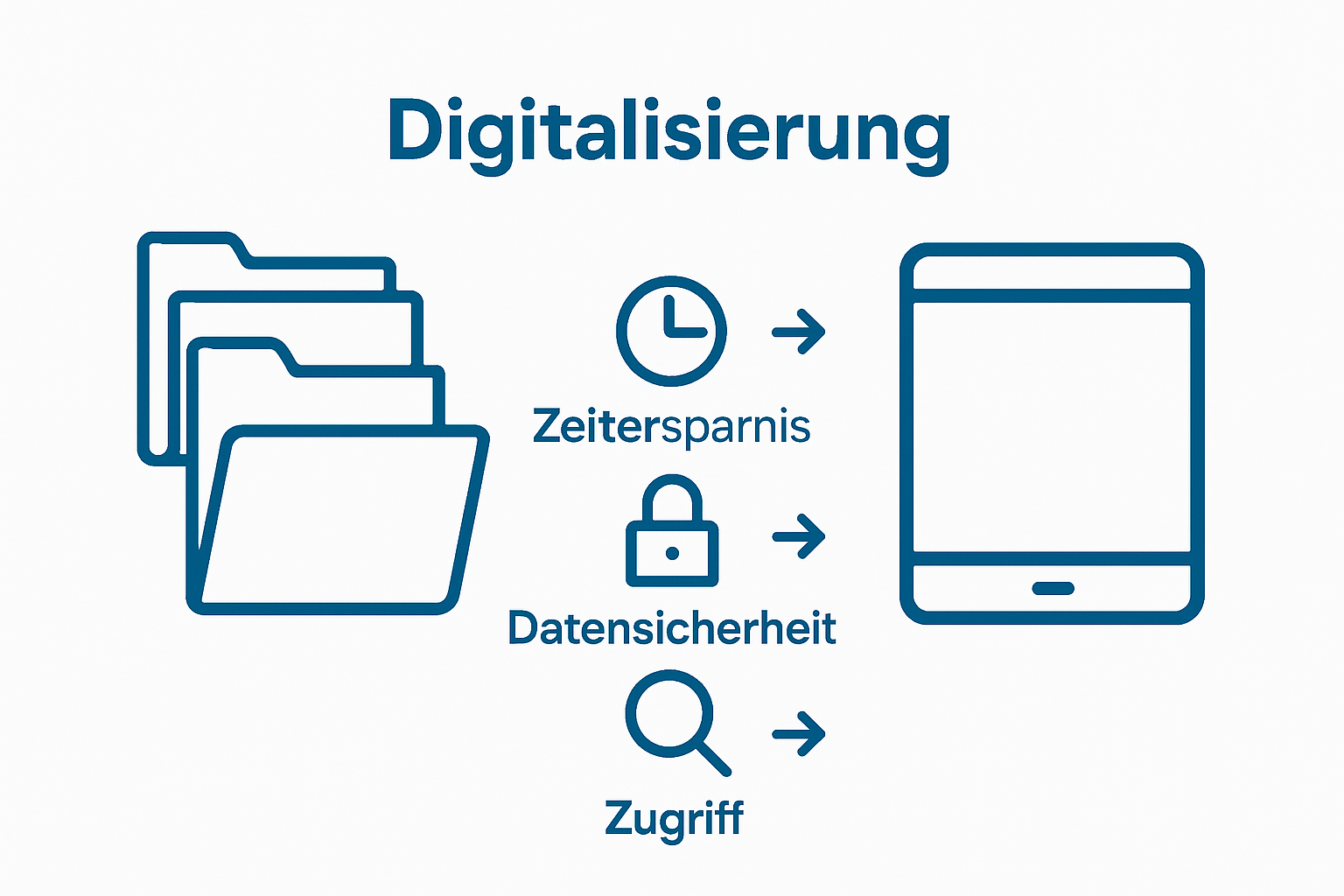 Digitalisierung

Zeitersparnis

Datensicherheit

Zugriff